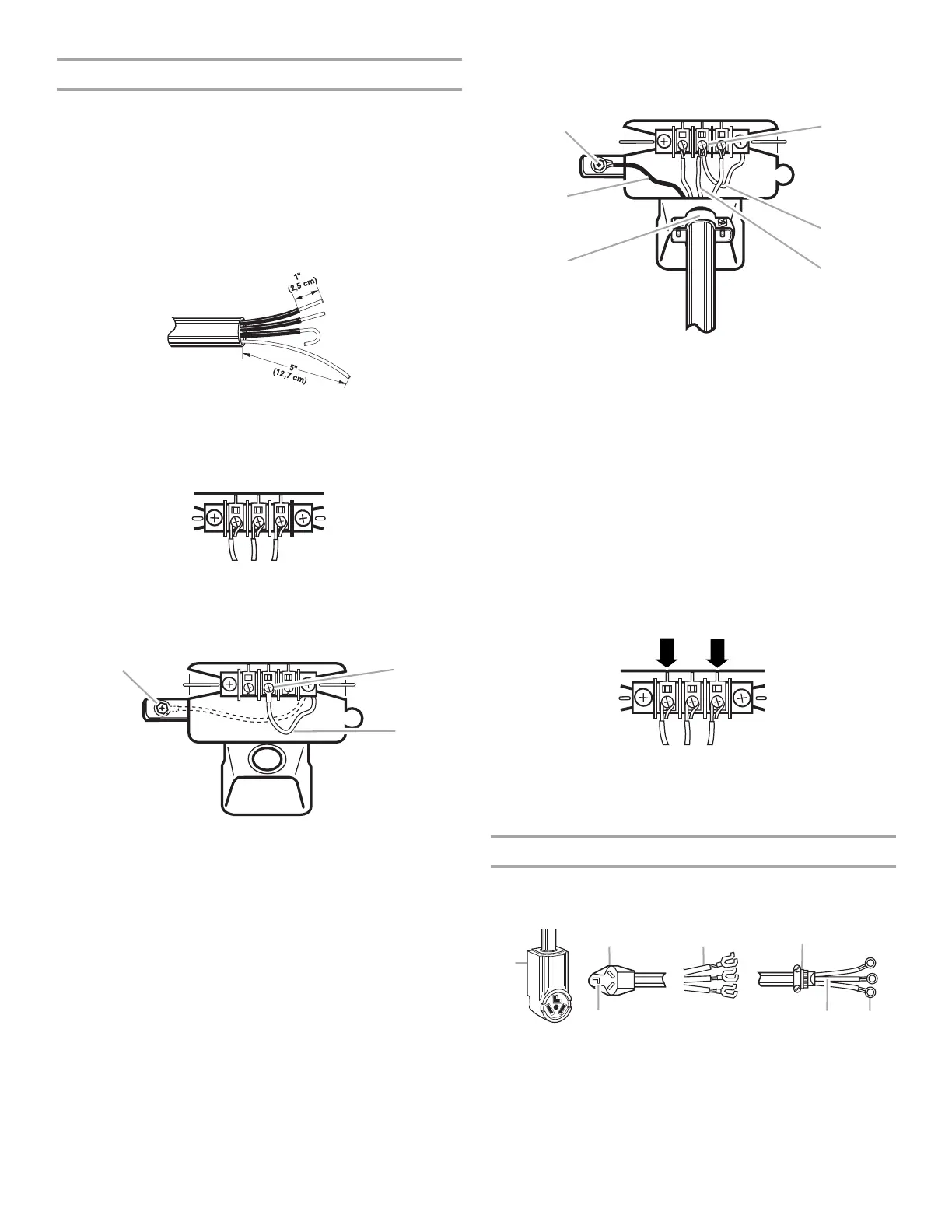 1"
(2,5 cm)

5"
(12,7 cm)