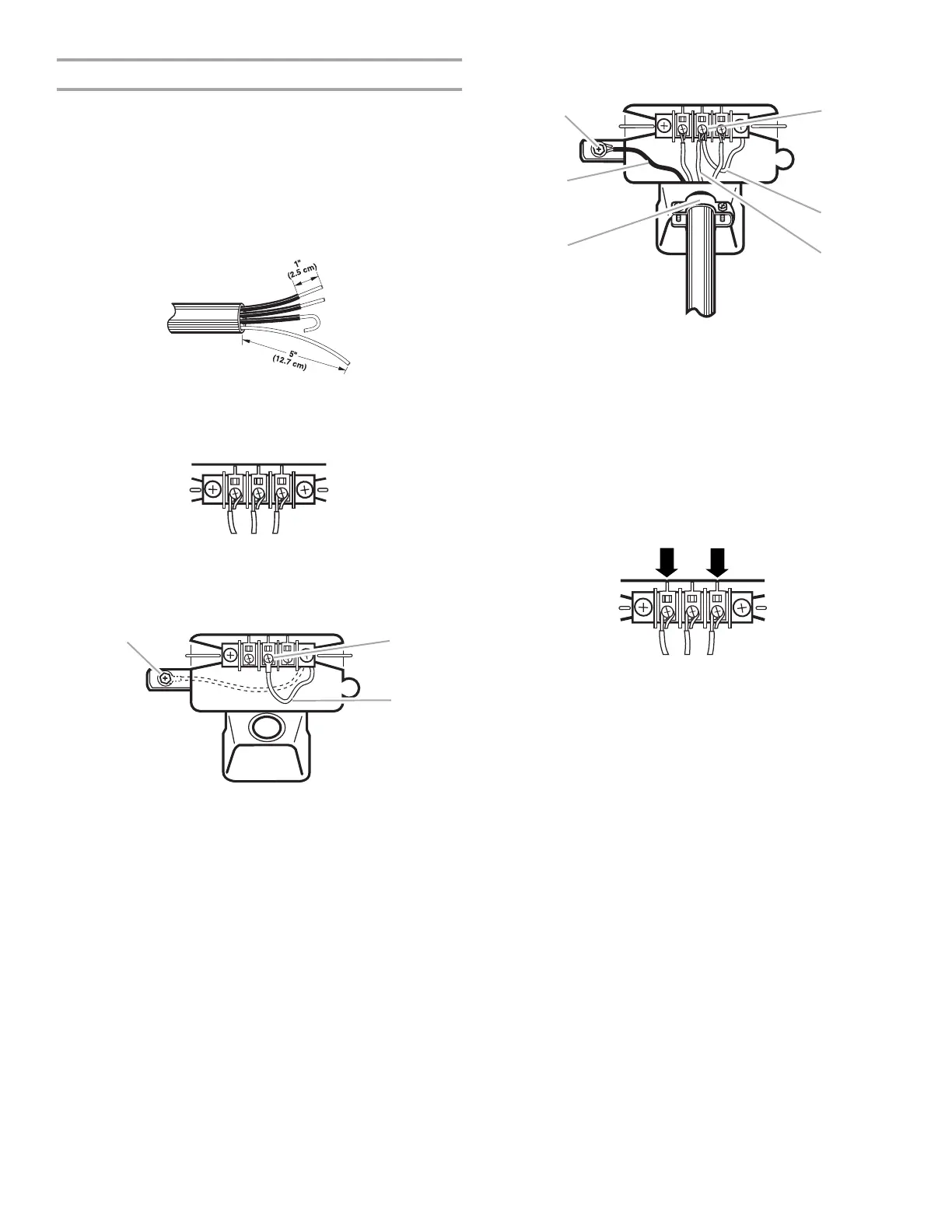 1"
(2.5 cm)
5"
(12.7 cm)