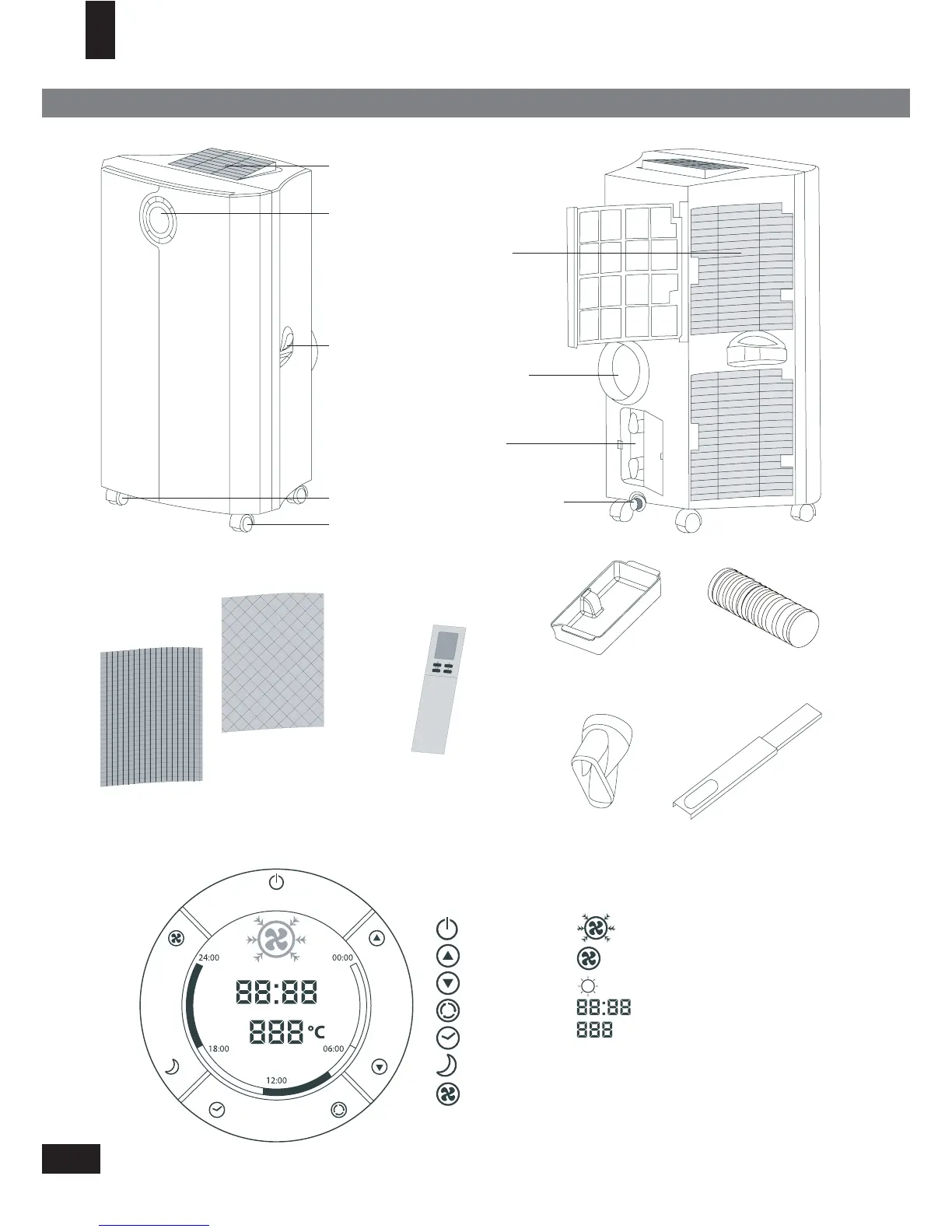 24:00

00:00

88:88

888 °C

18:00

06:00

12:00

88:88

888