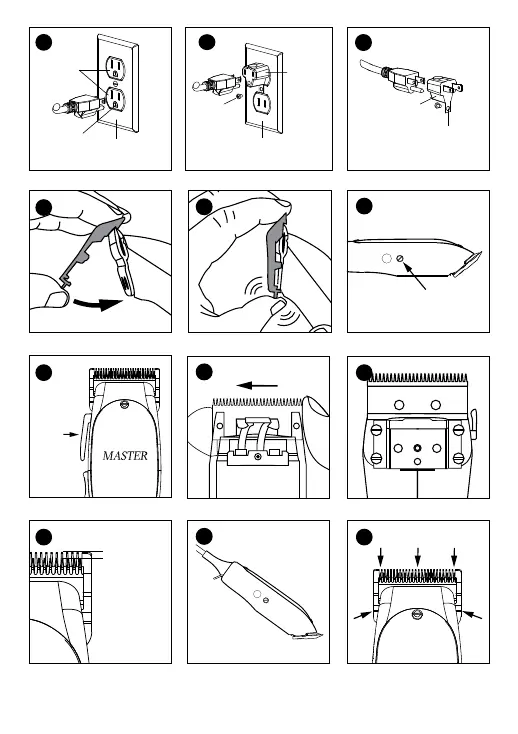 MASTER