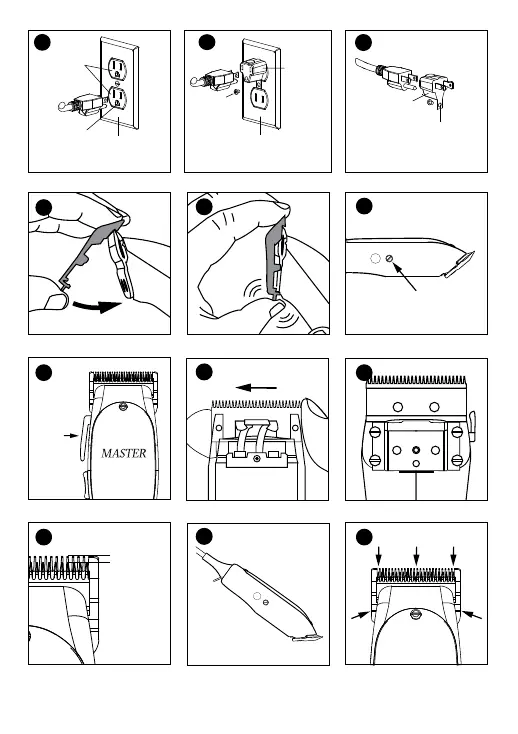 MASTER