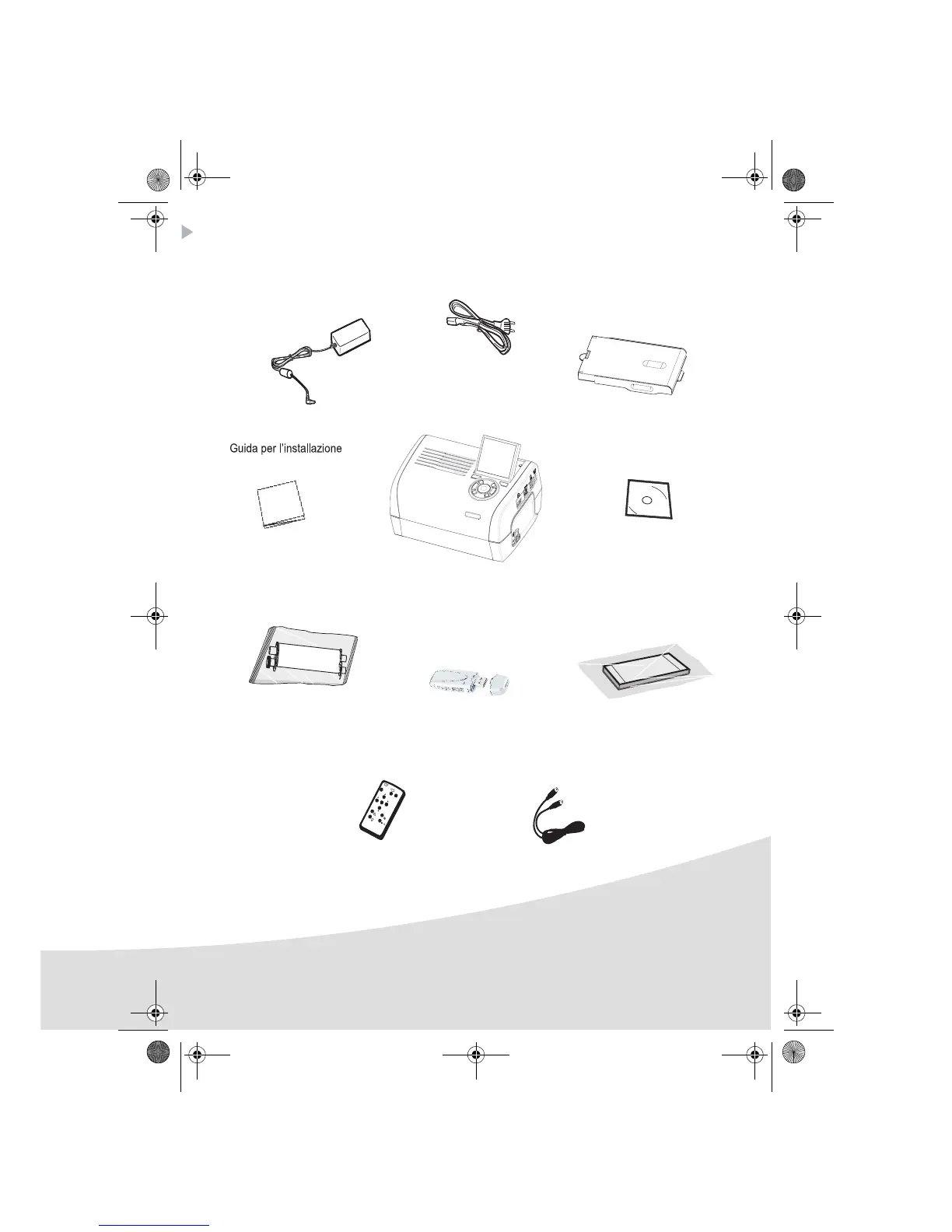 Guida per l'installazione