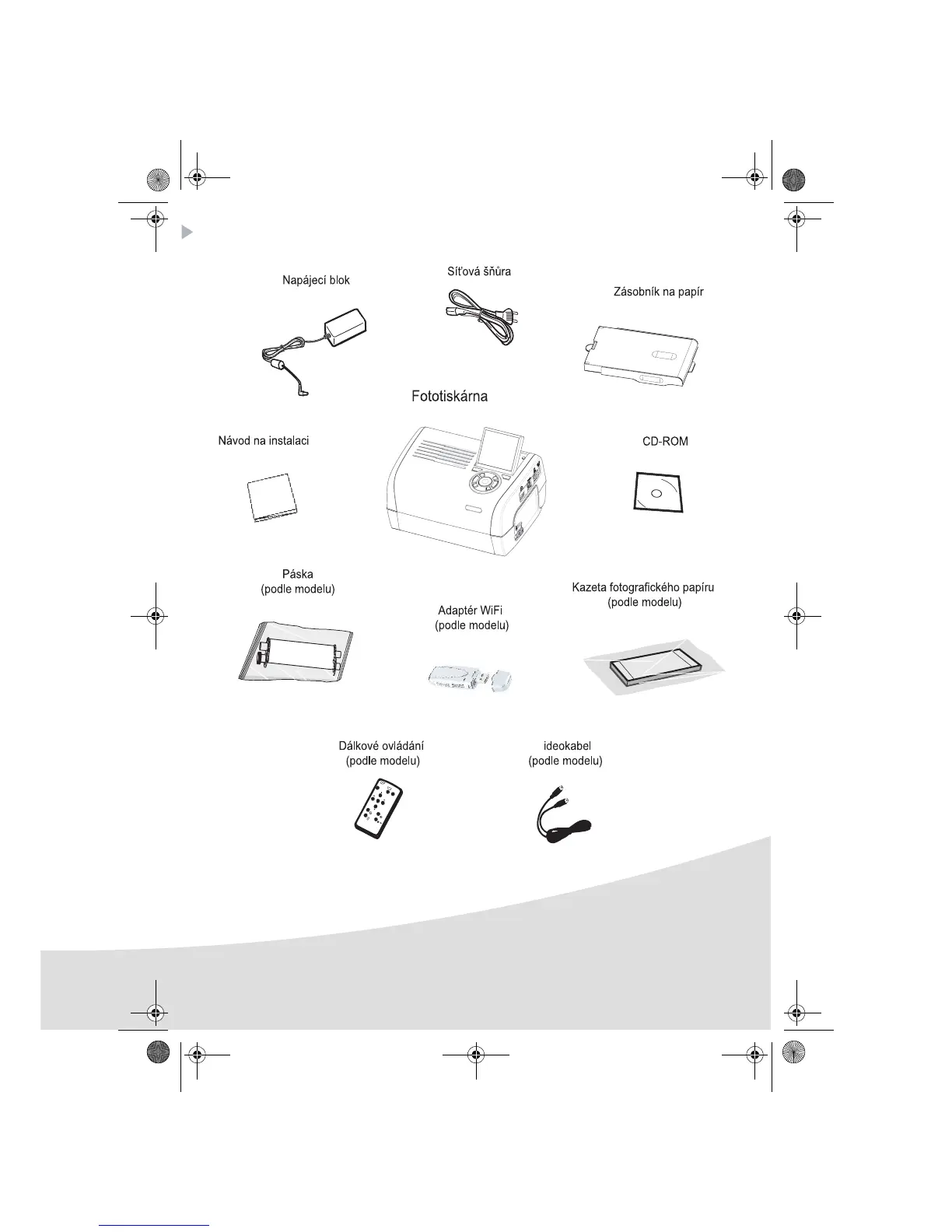 Napájecí blok

Síťová šňůra

Zásobník na papír

Fototiskárna

Návod na instalaci

CD-ROM

Páska
(podle modelu)

Adaptér WiFi
(podle modelu)

Kazeta fotografického papíru
(podle modelu)

Dálkové ovládání
(podle modelu)

ideokabel
(podle modelu)