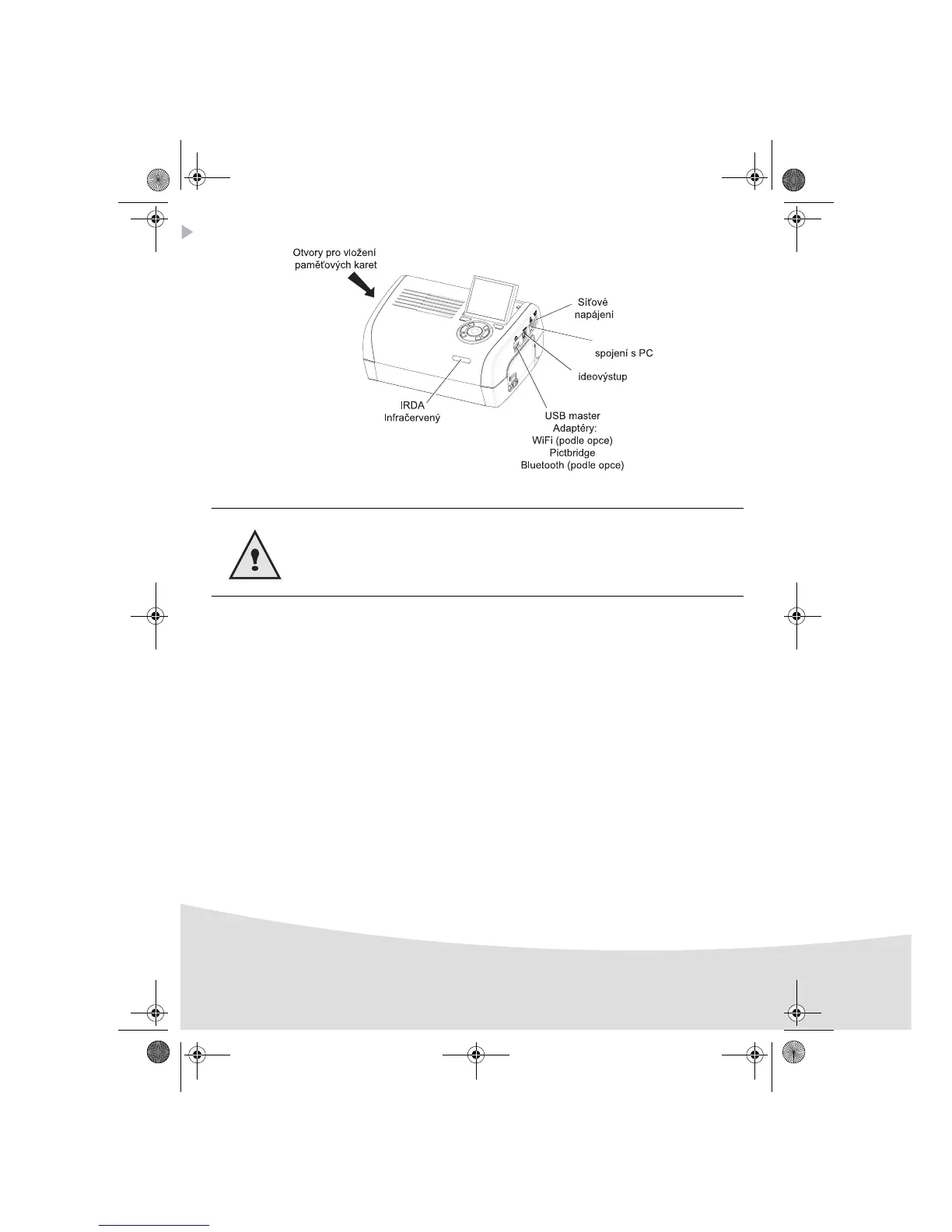 Otvory pro vložení paměťových karet

Síťové napájení

spojení s PC

ideovýstup

IRDA Infračervený

USB master
Adaptéry:
WiFi (podle opce)
Pictbridge
Bluetooth (podle opce)