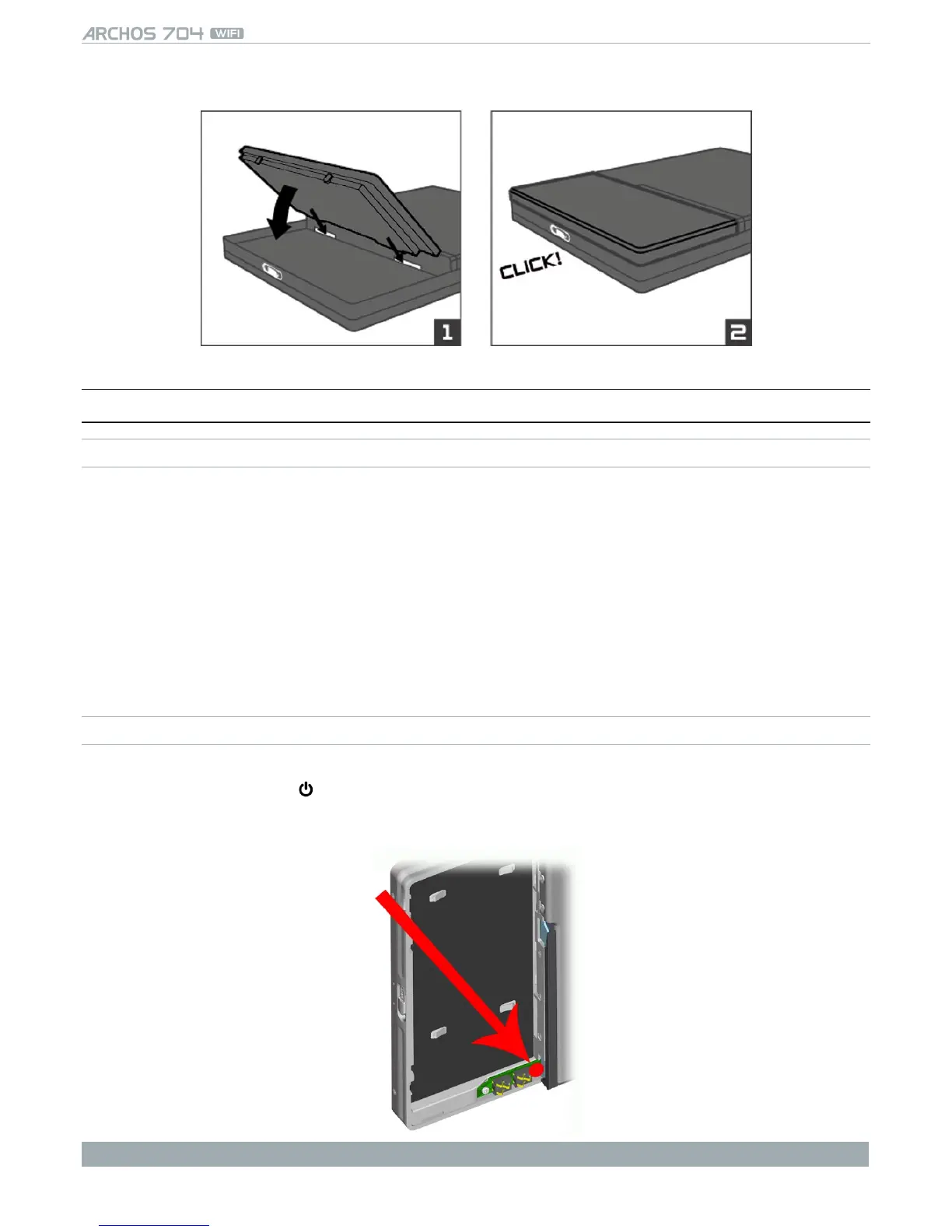 ARCHOS 704 WIFI

CLICK!

1

2