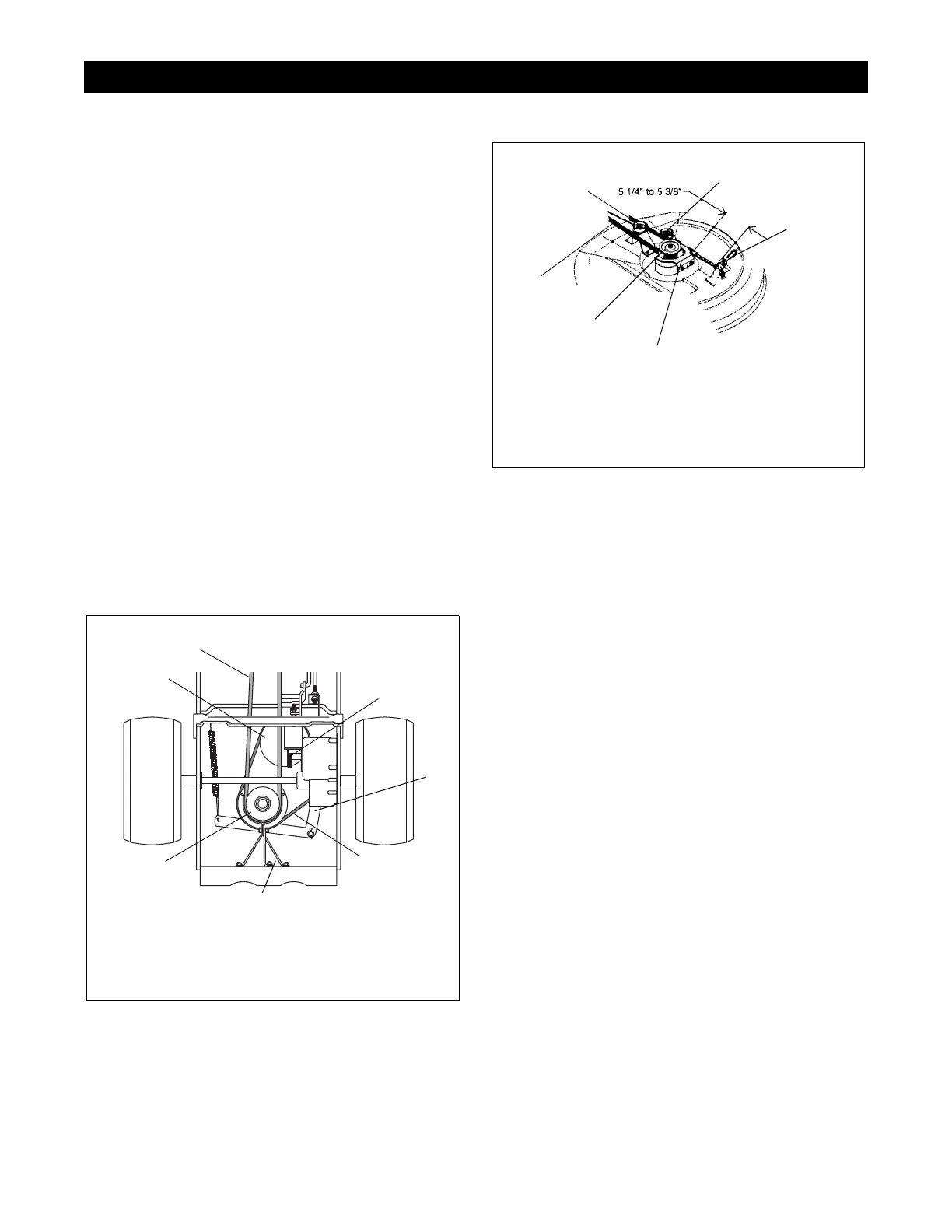 5 1/4" to 5 3/8"