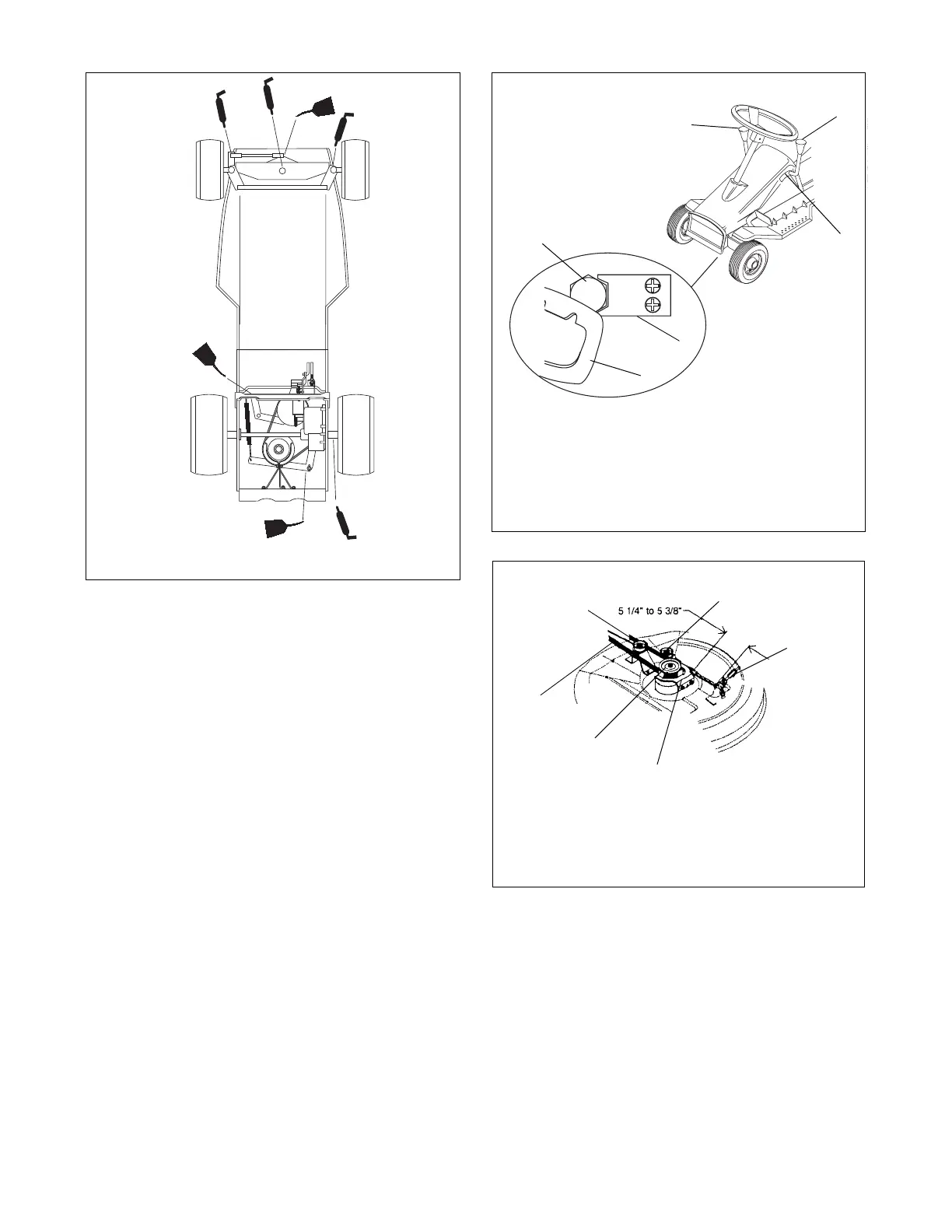 5 1/4" to 5 3/8"