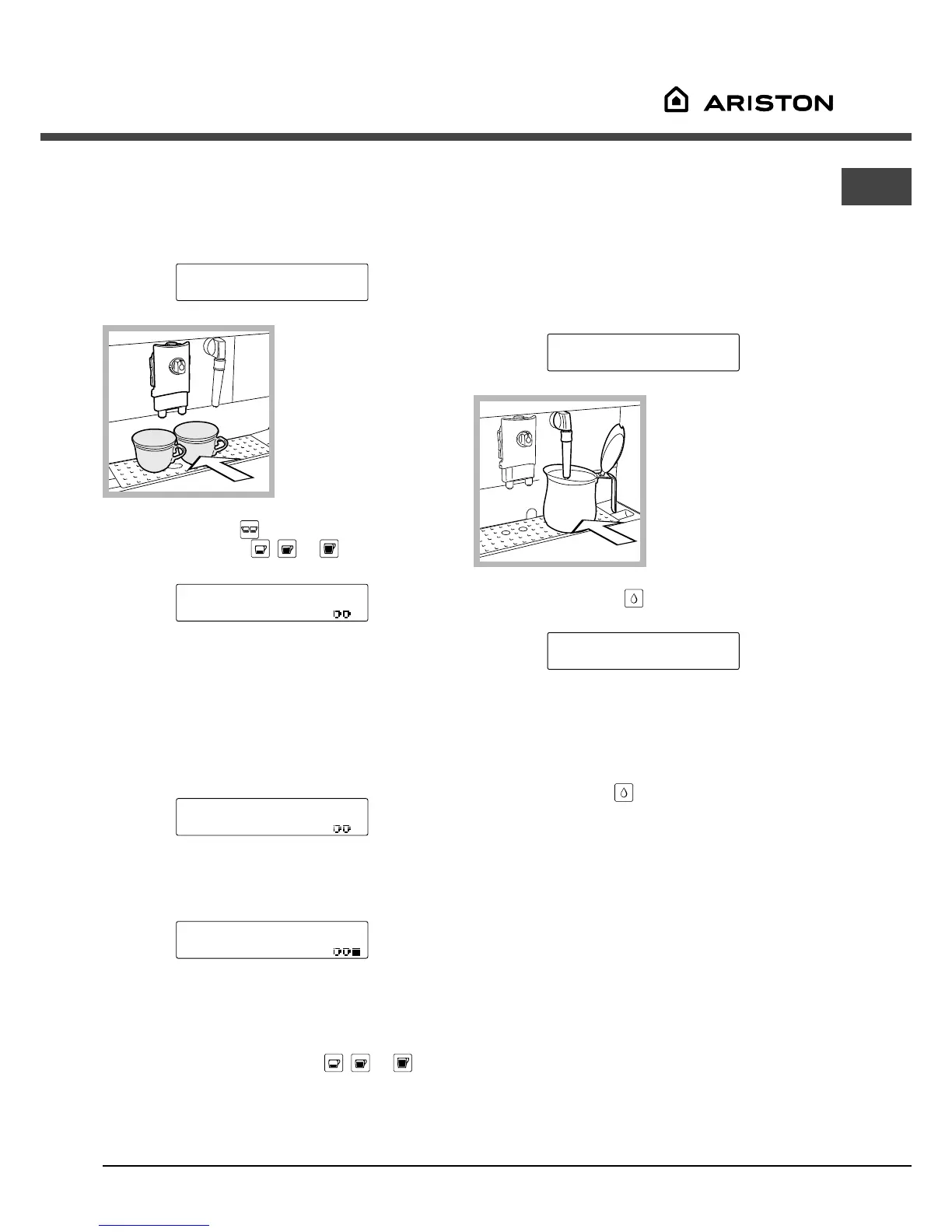 ARISTON