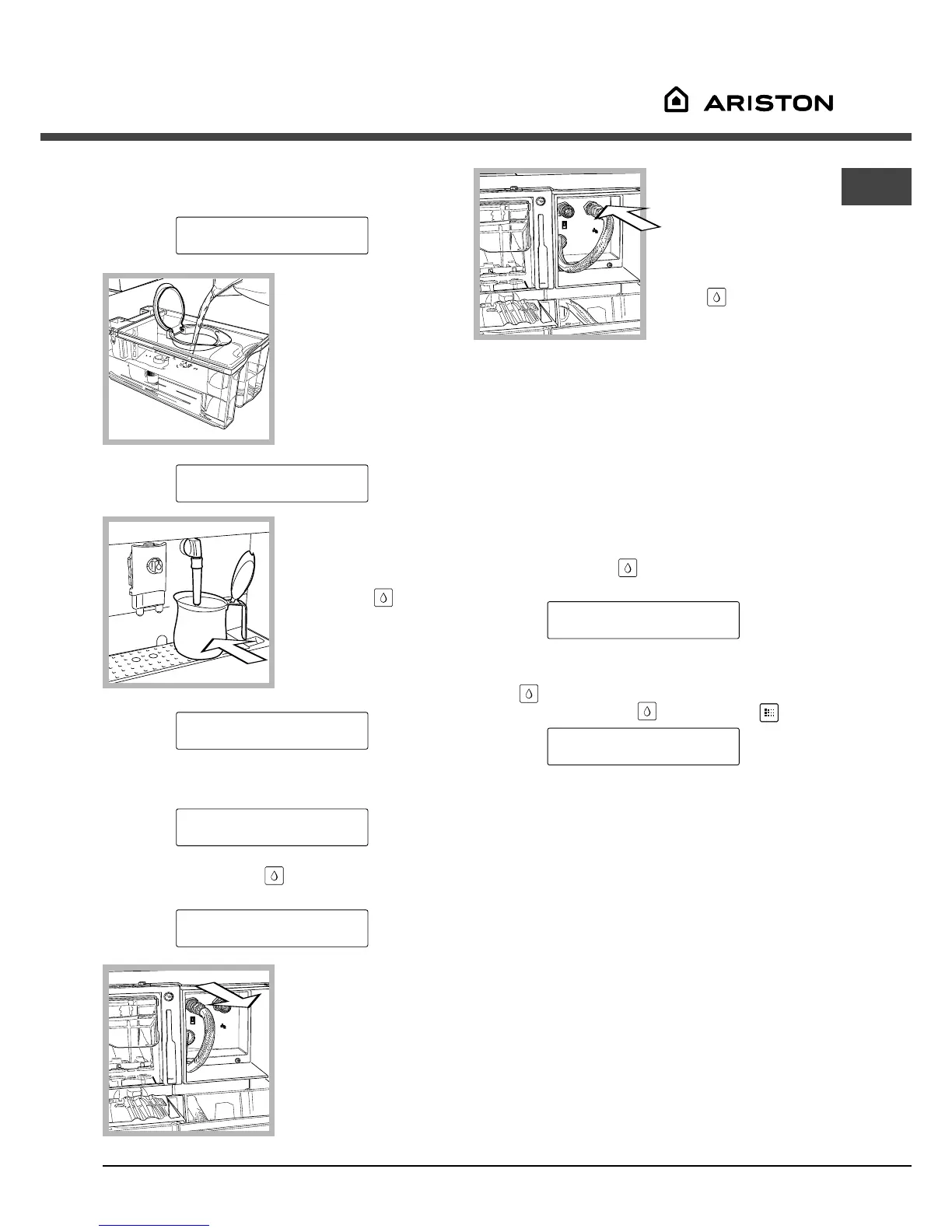 ARISTON