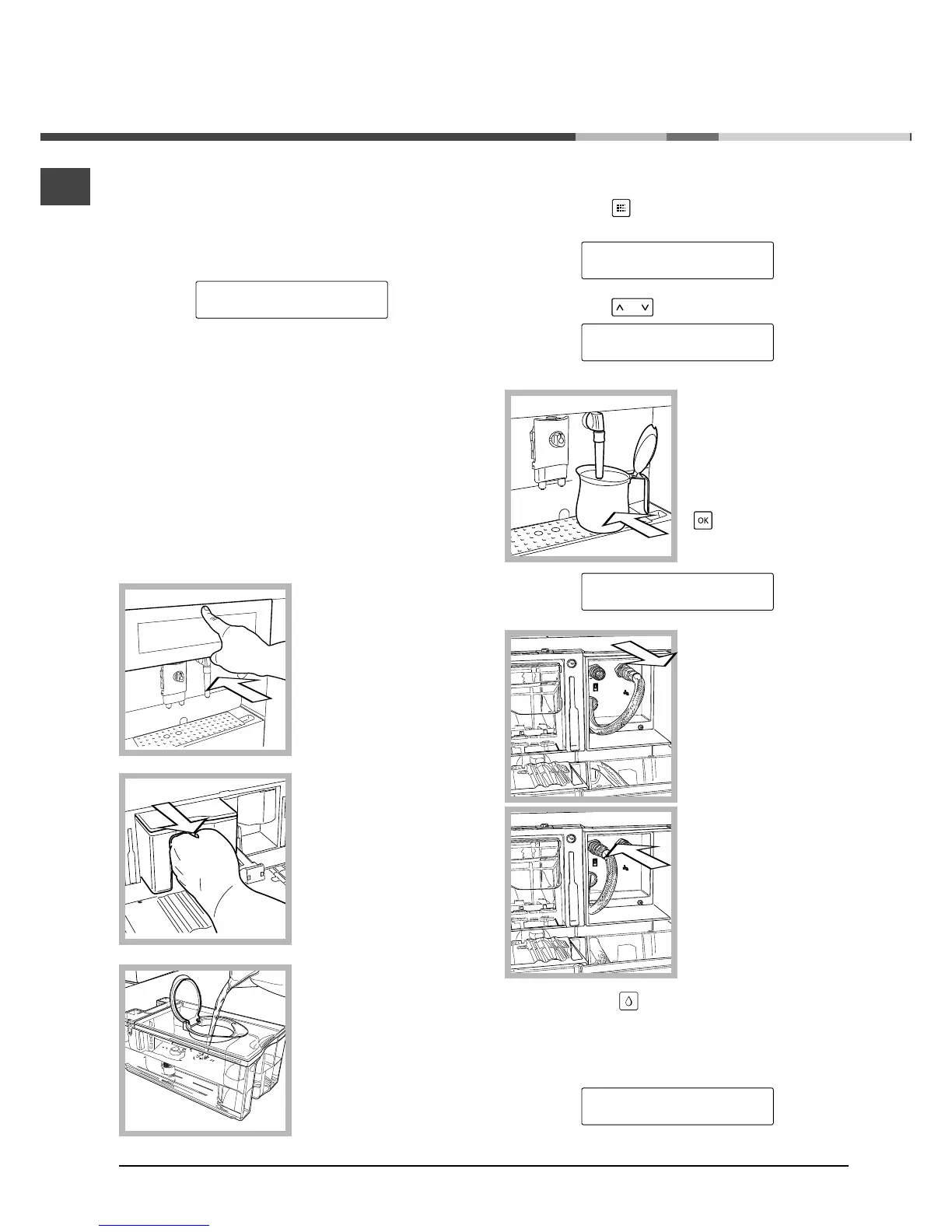 OK