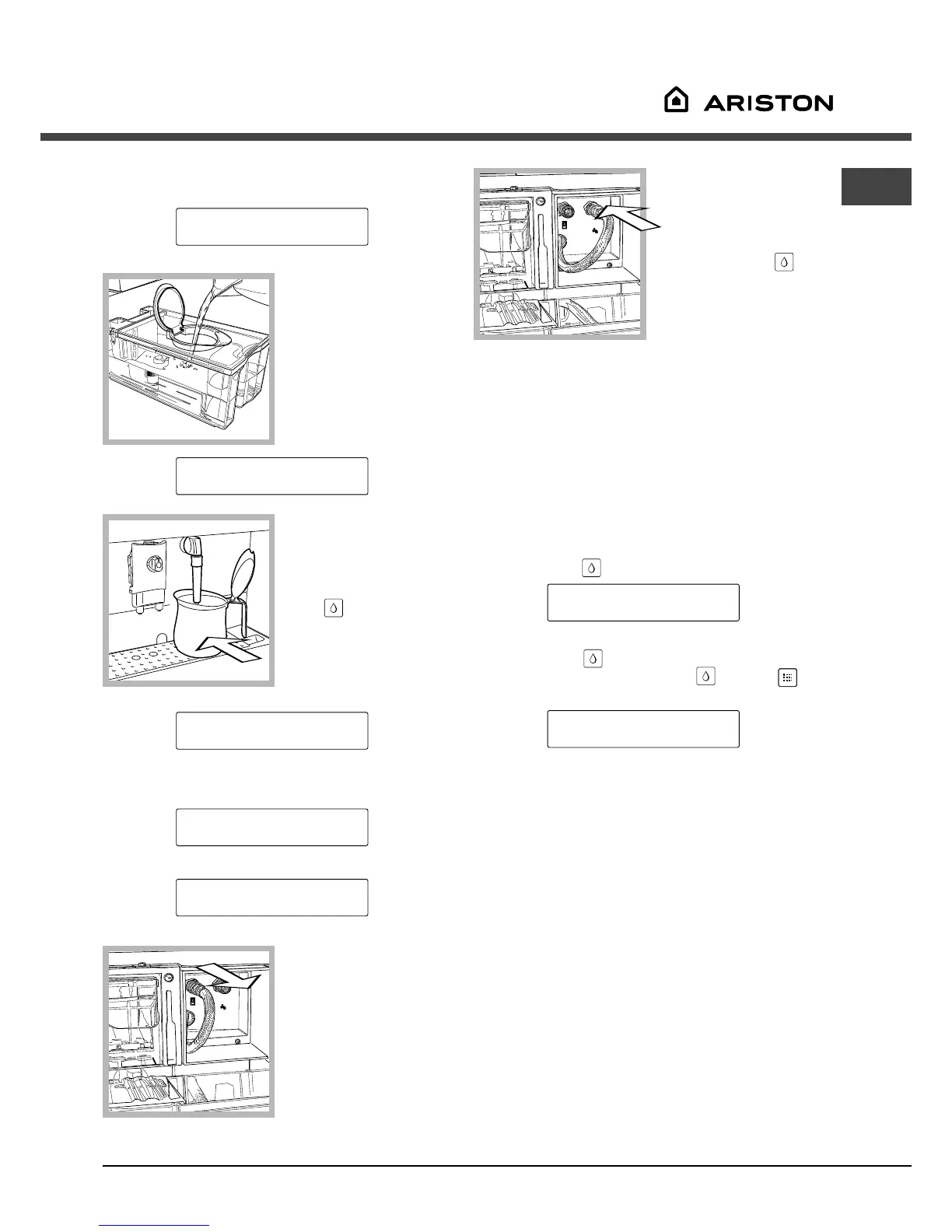 ARISTON