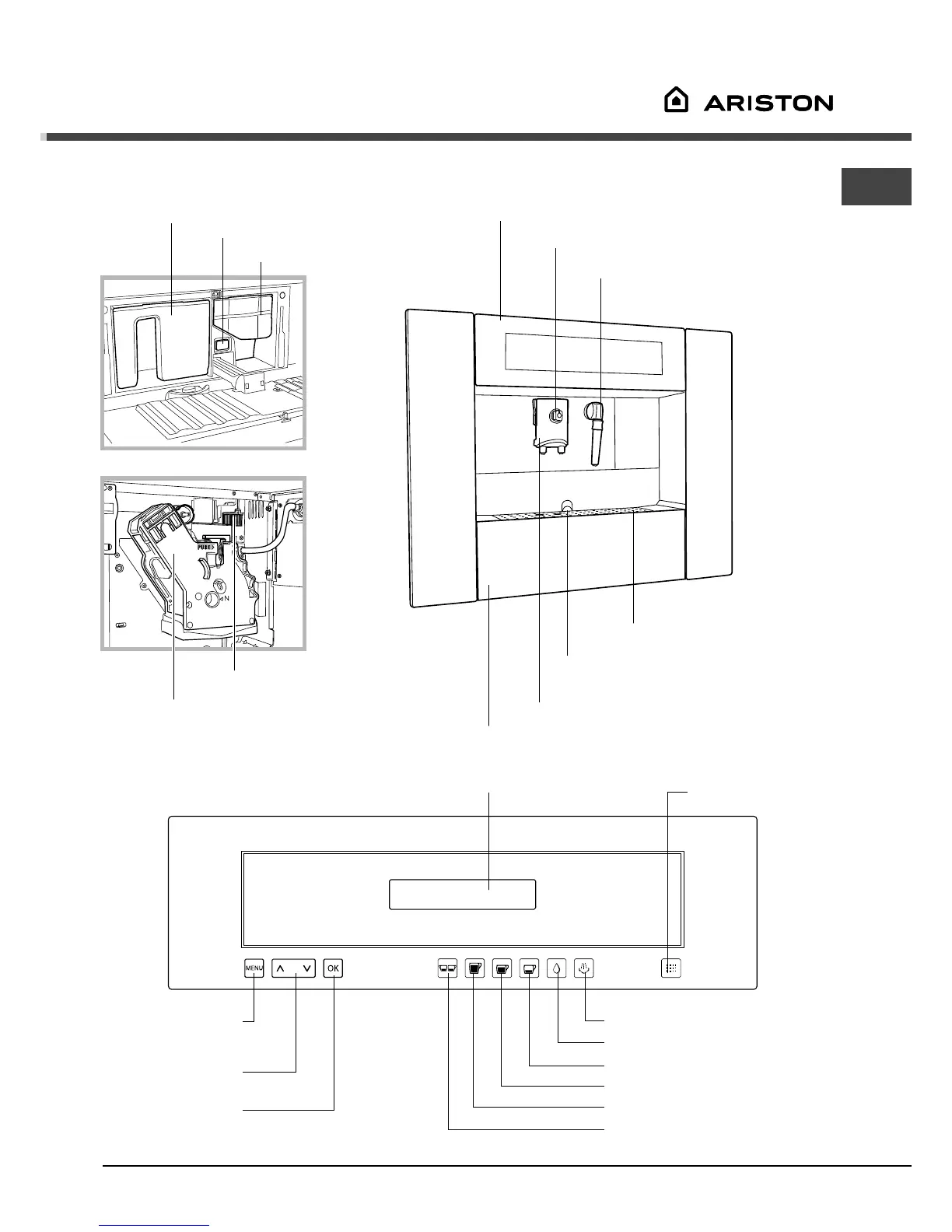 ARISTON

PUSH

N

MENU

OK