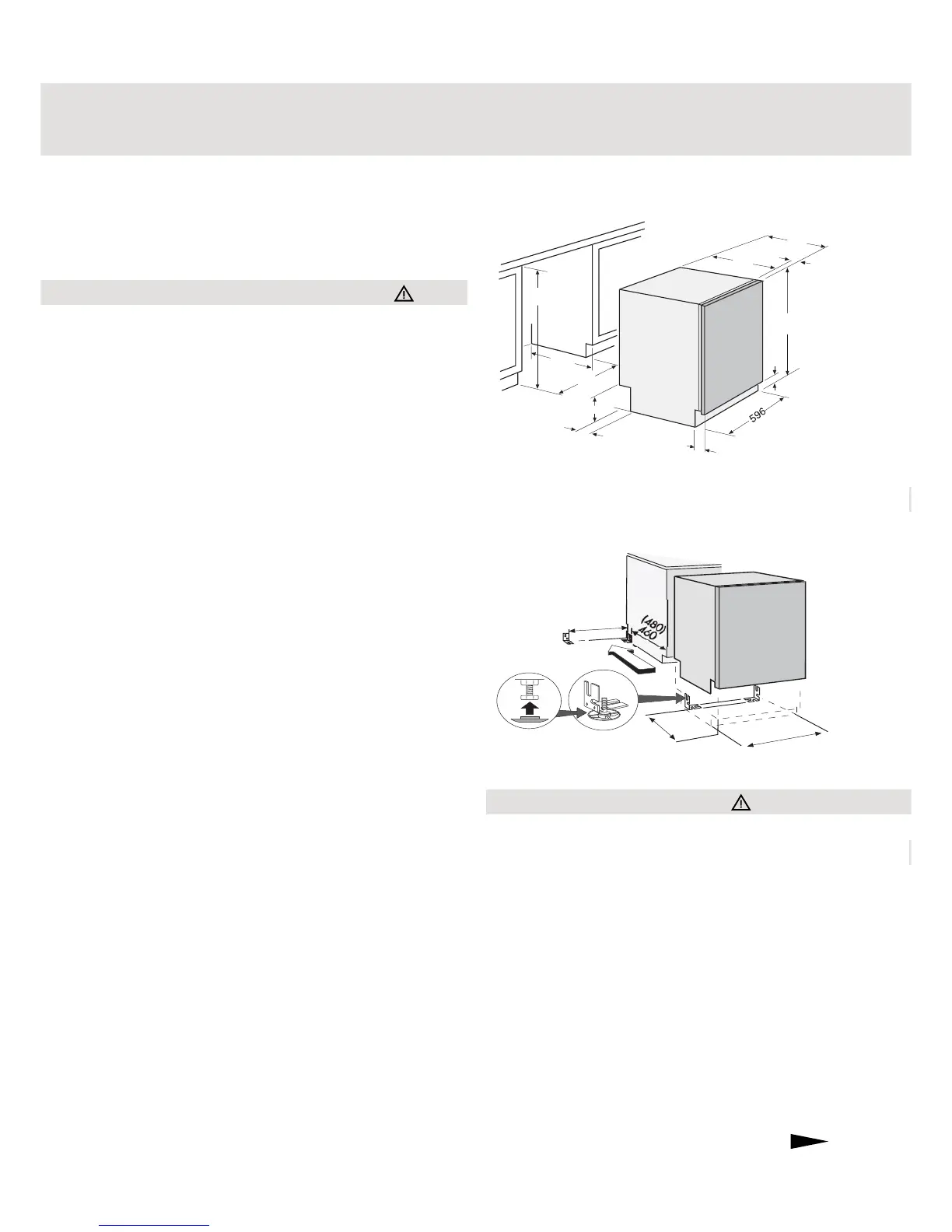 596

(480)
460