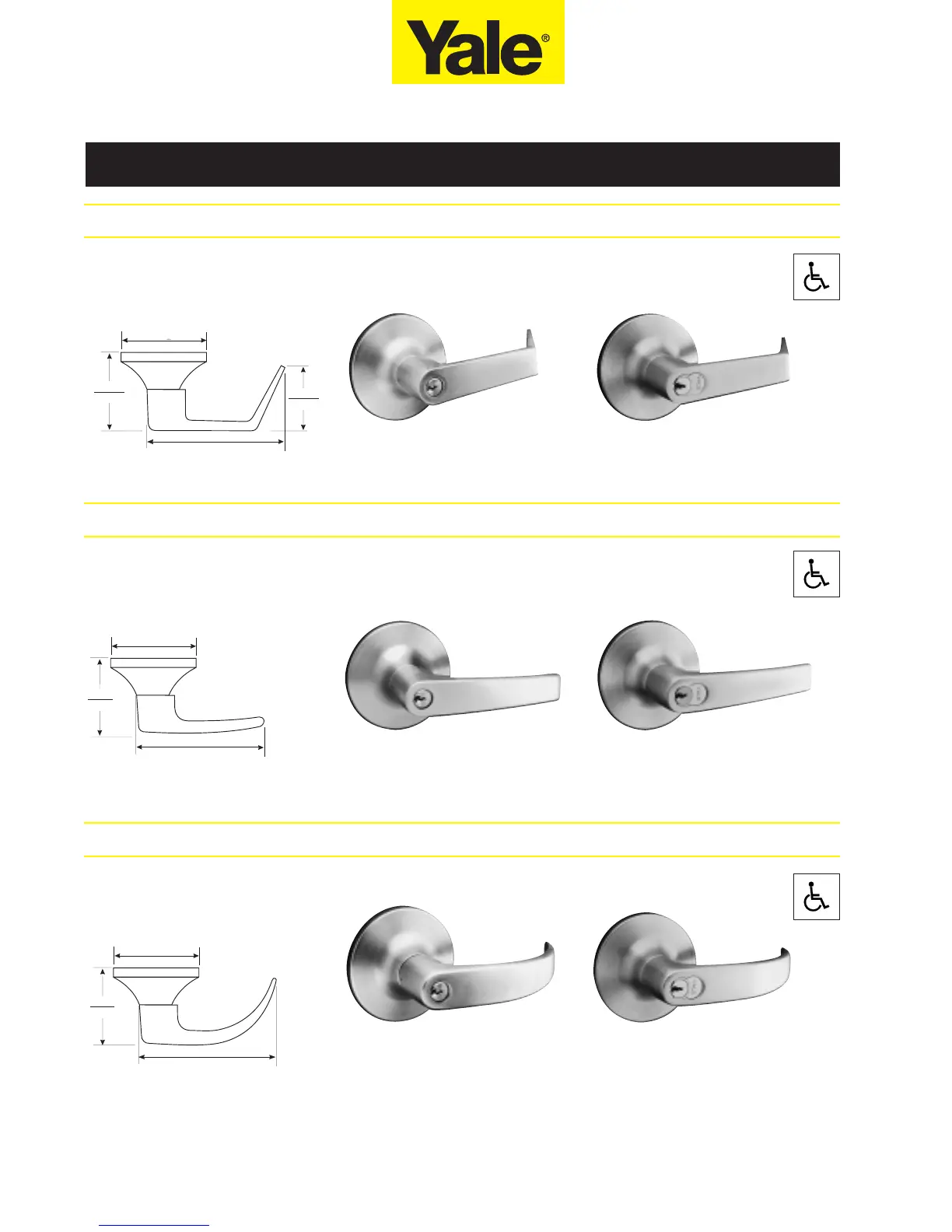 Yale®