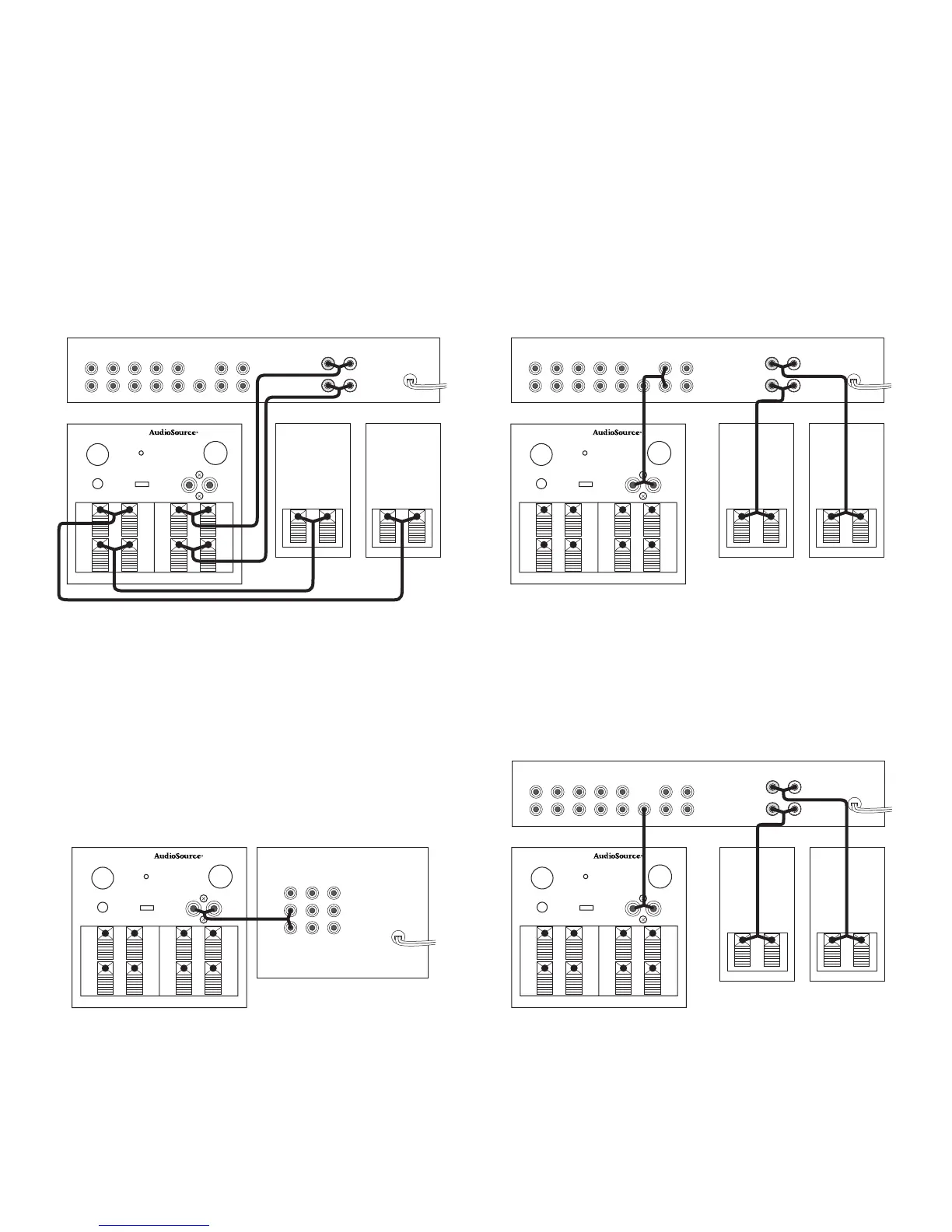 AudioSource

AudioSource

AudioSource

AudioSource