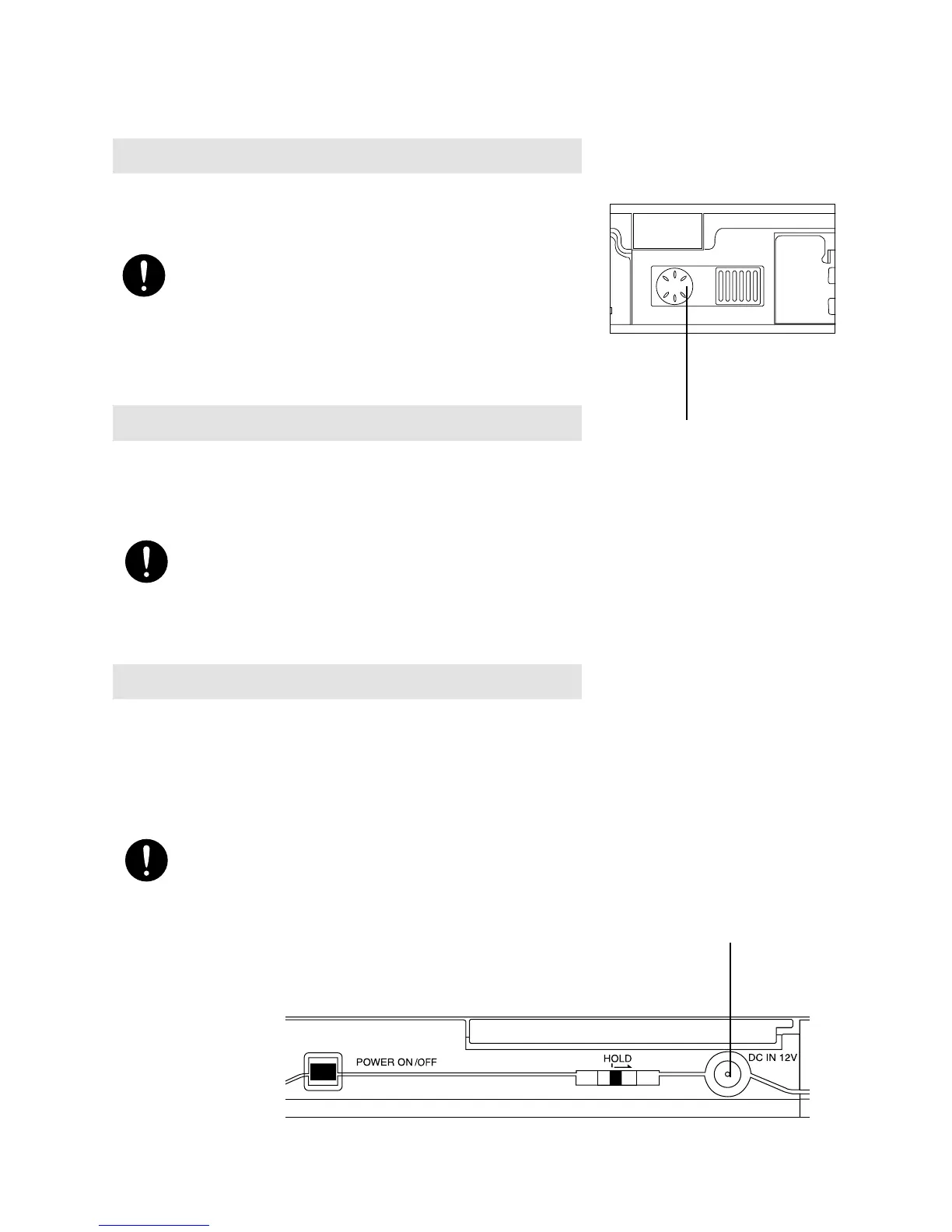 POWER ON/OFF

HOLD

DC IN 12V