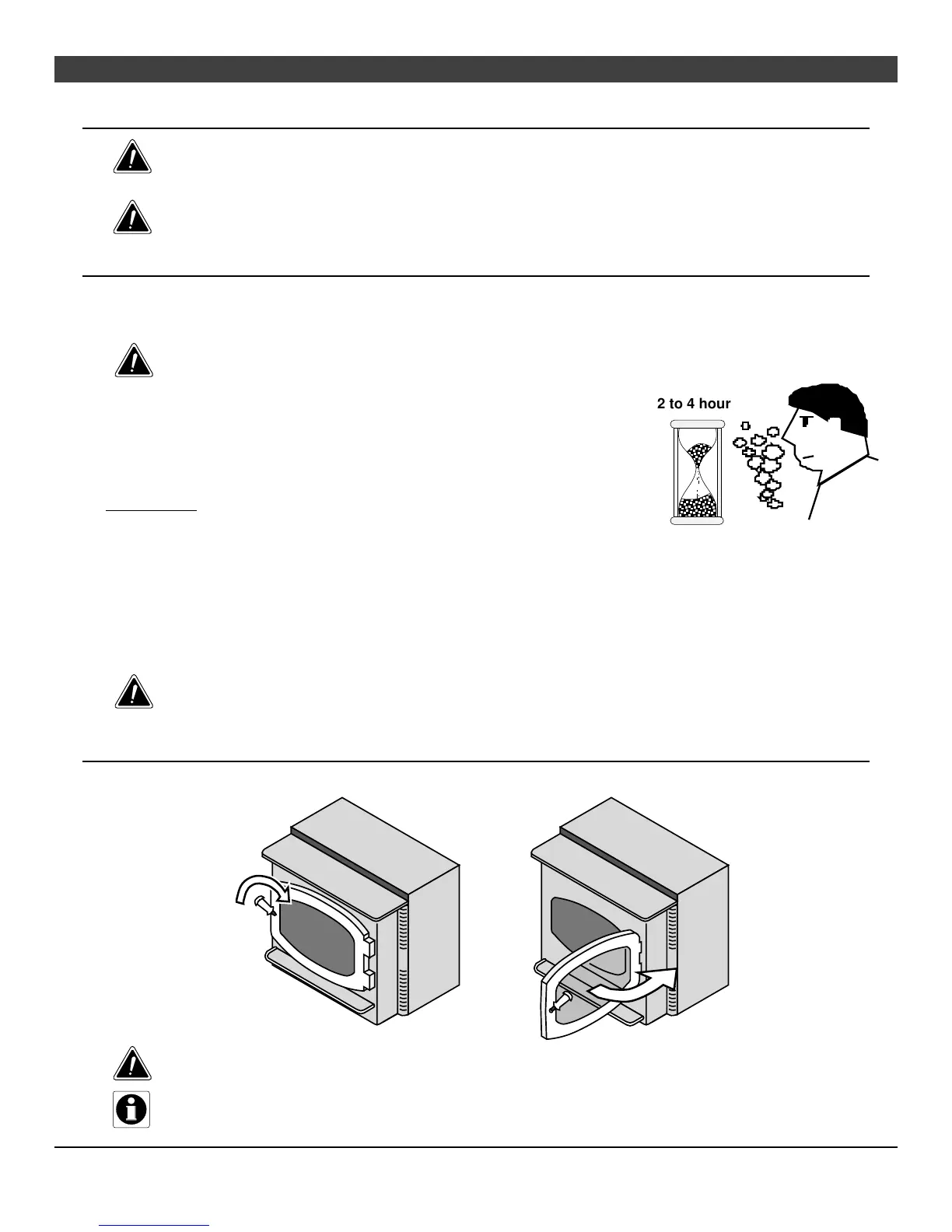 2 to 4 hour