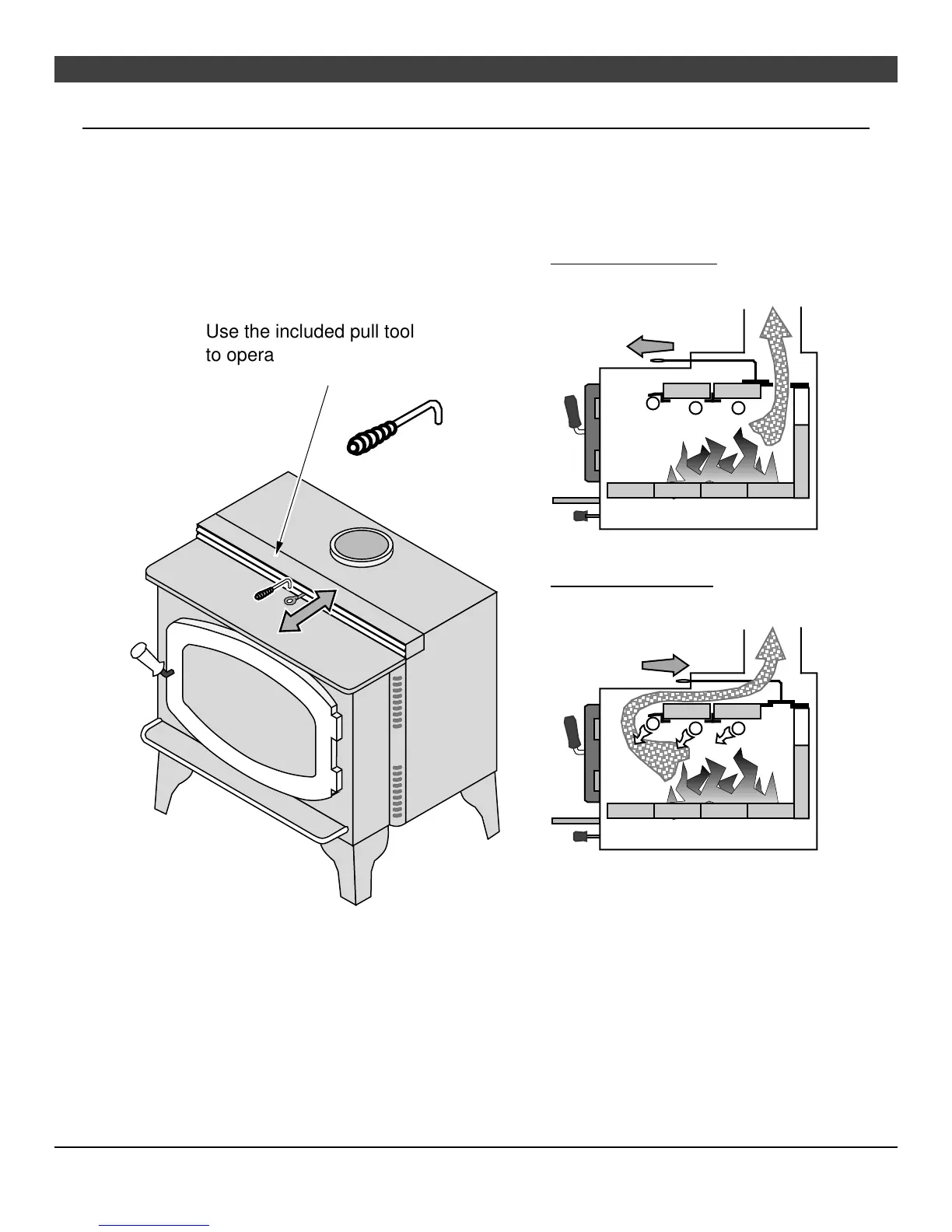 Use the included pull tool to opera