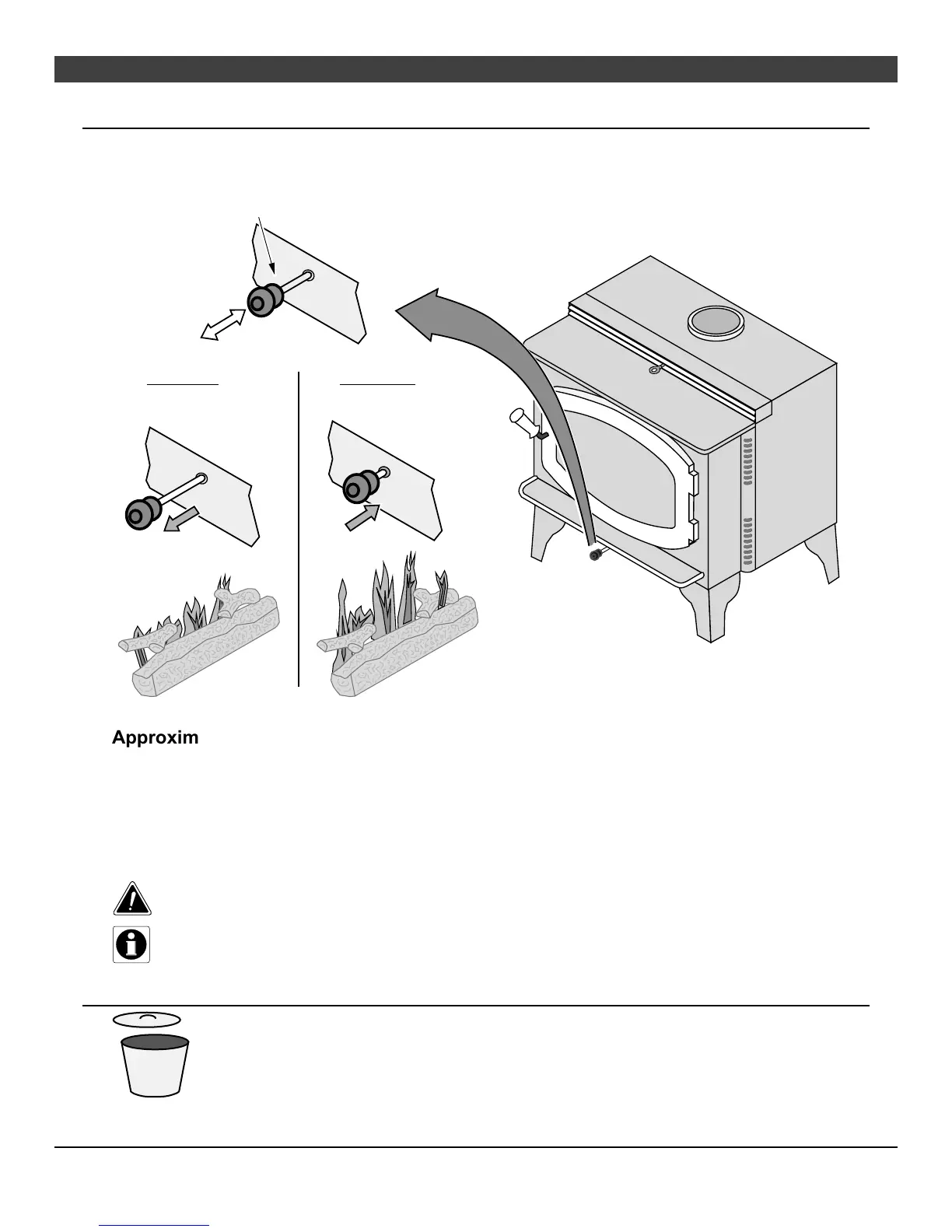 Approxim