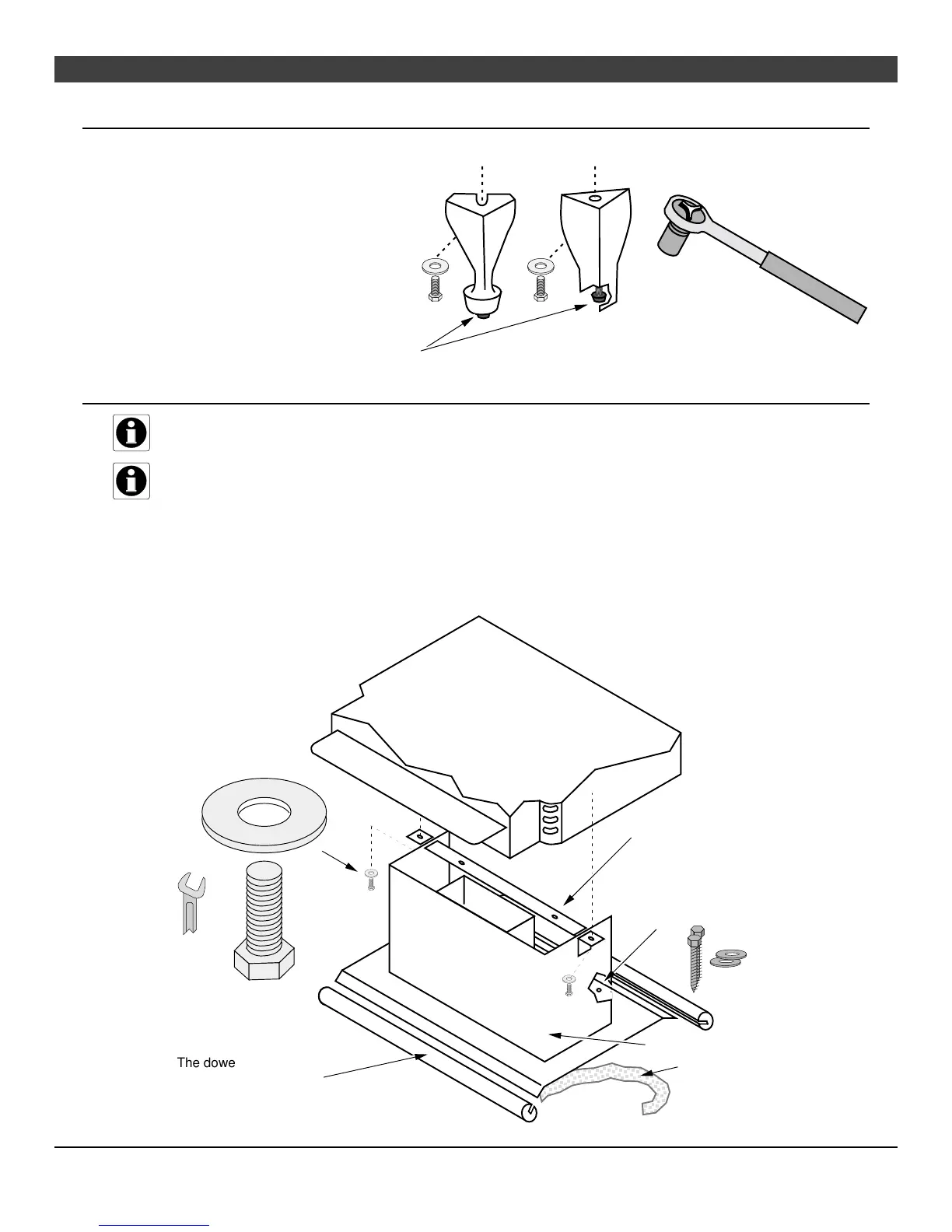 The dowe