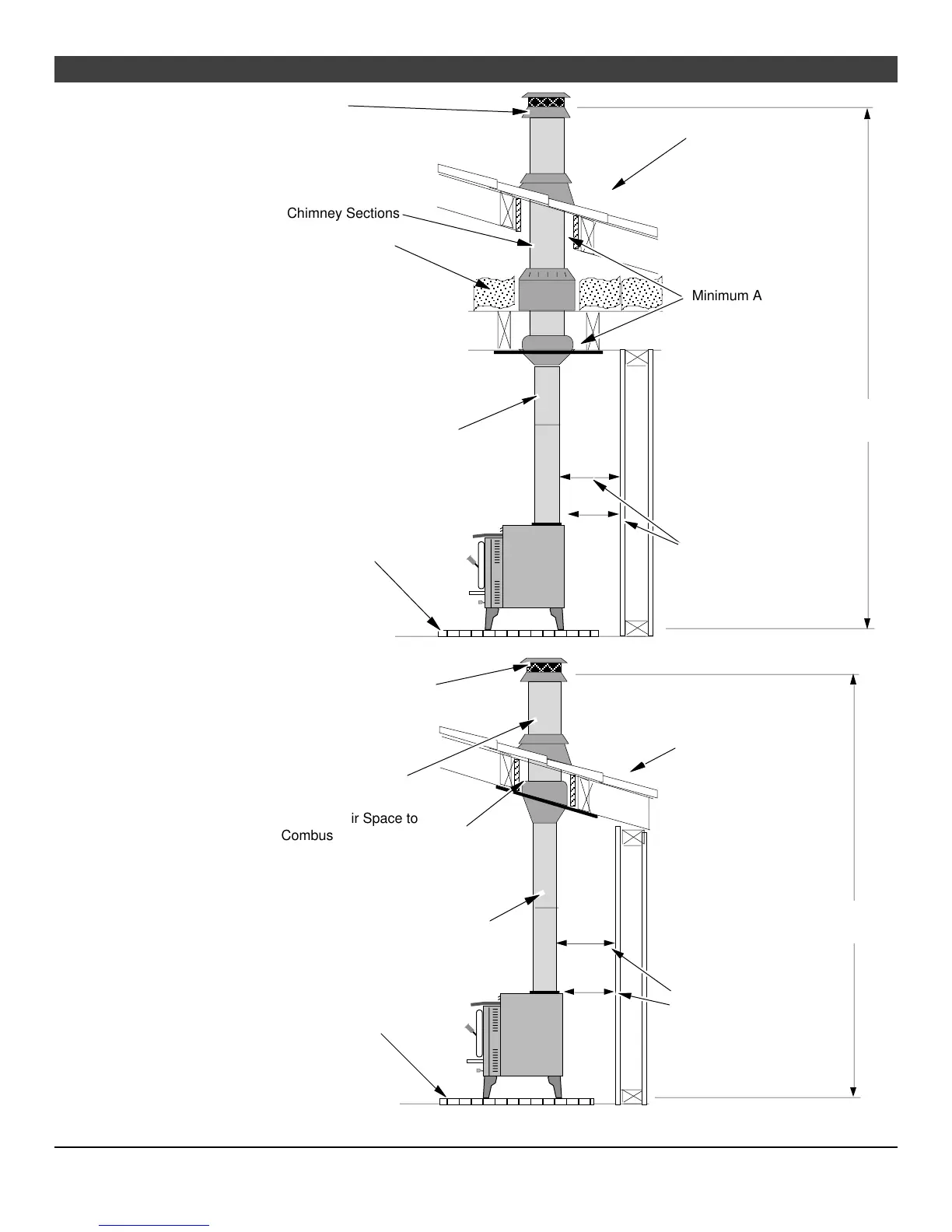 Chimney Sections

Minimum A

ir Space to
Combus