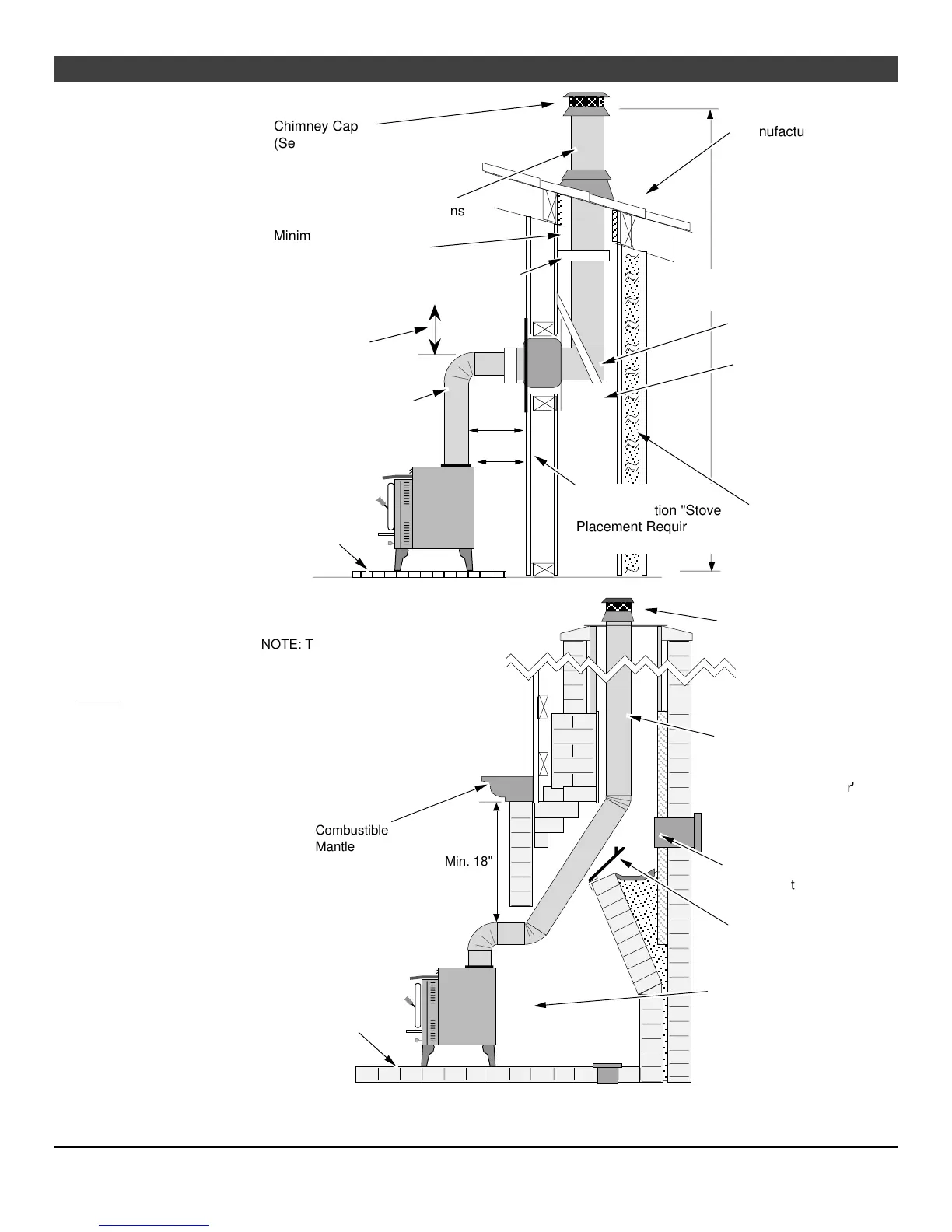 Chimney Cap
(Se

nufactu

ns

Minim

tion "Stove
Placement Requir

NOTE: T

r'

Combustible
Mantle

Min. 18"

t