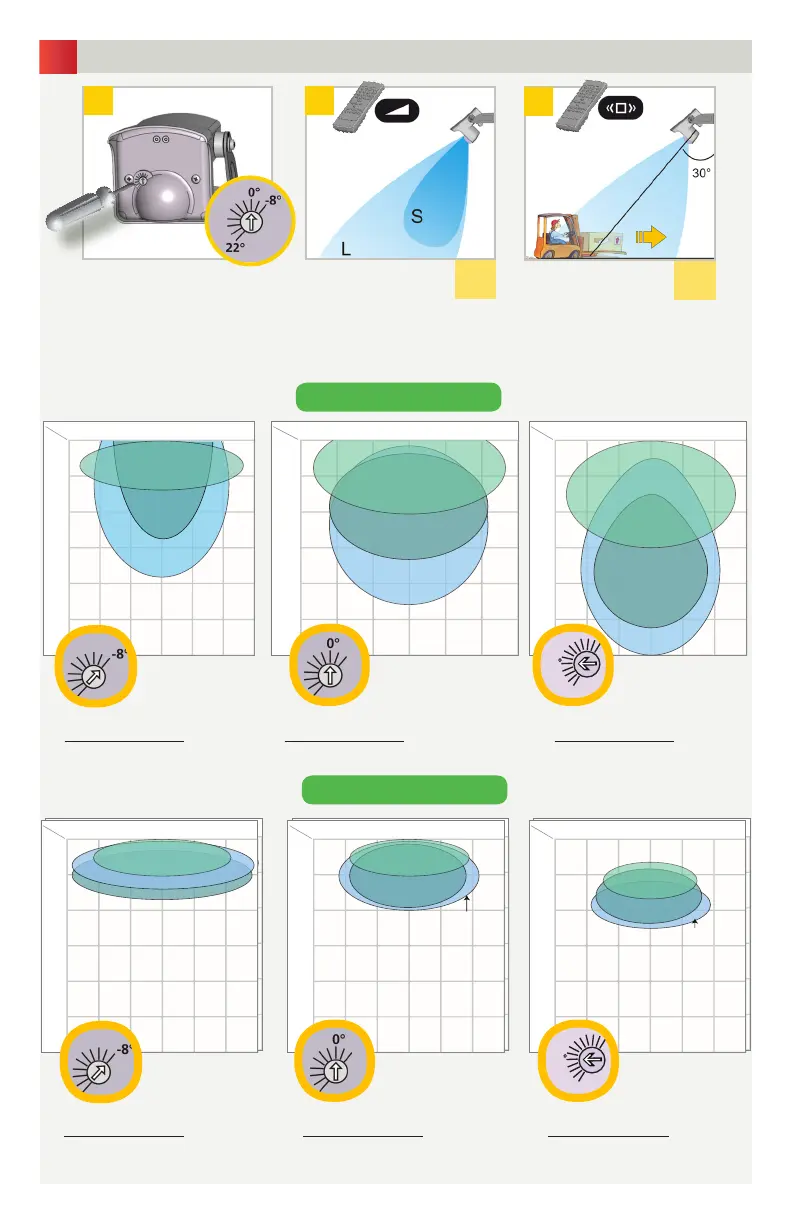 0°
-8°
22°

S
L

30°

-8°

0°

-8°

0°