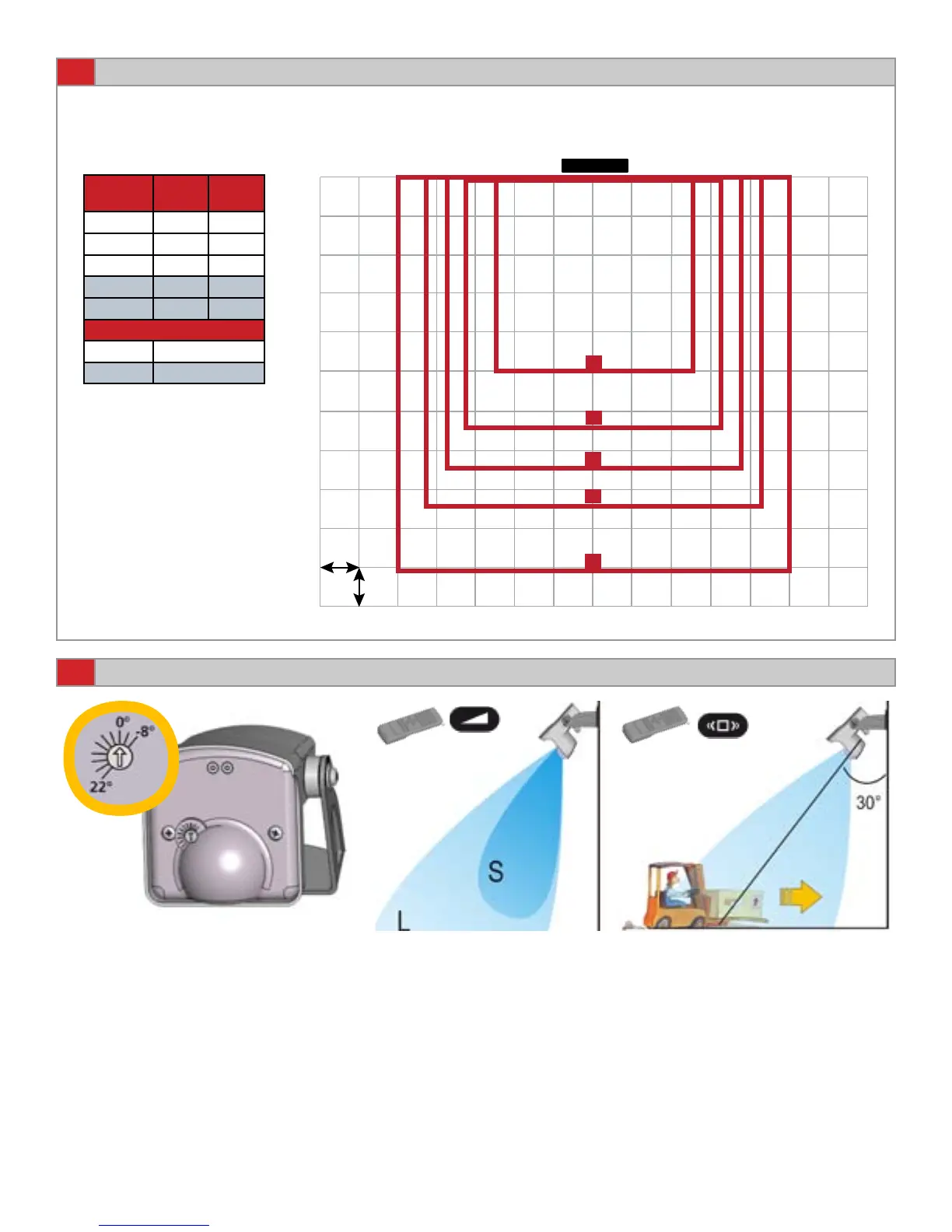 0°
-8°
22°
S
L
30°