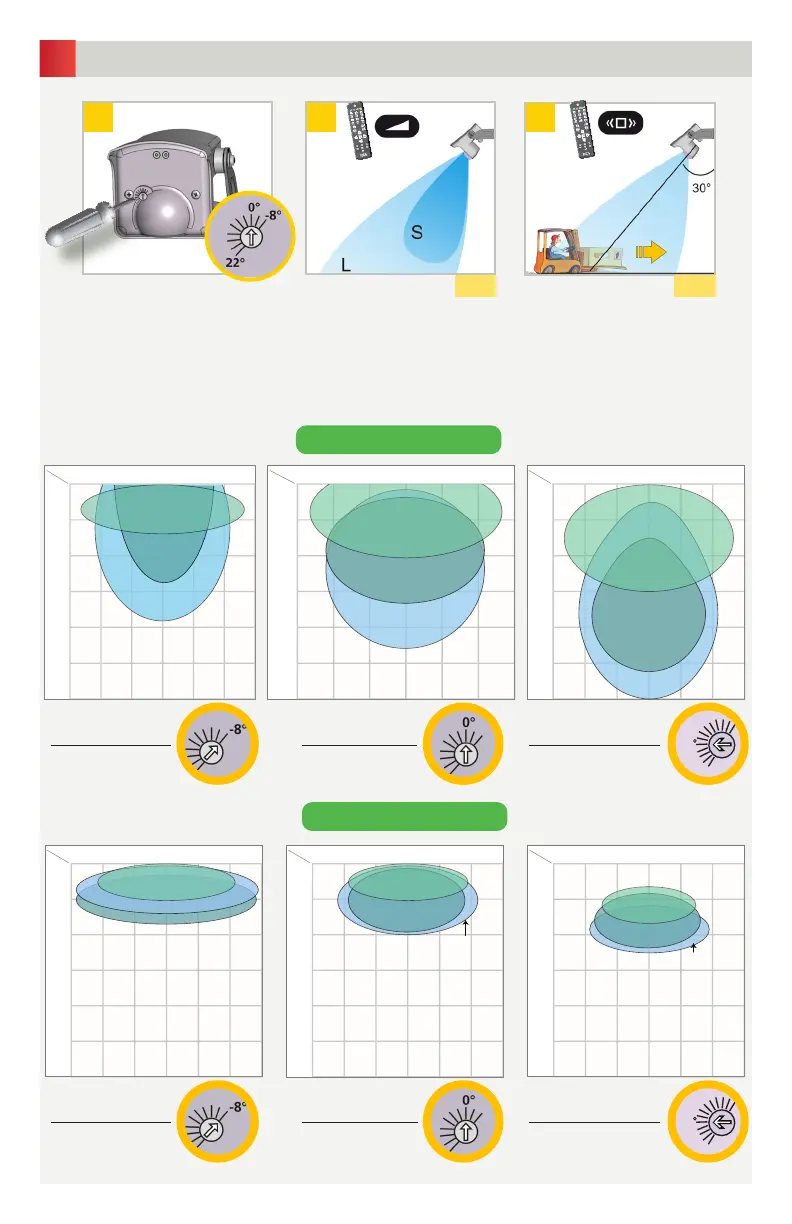 0°
-8°
22°

S
L

30°

-8°

0°

-8°

0°