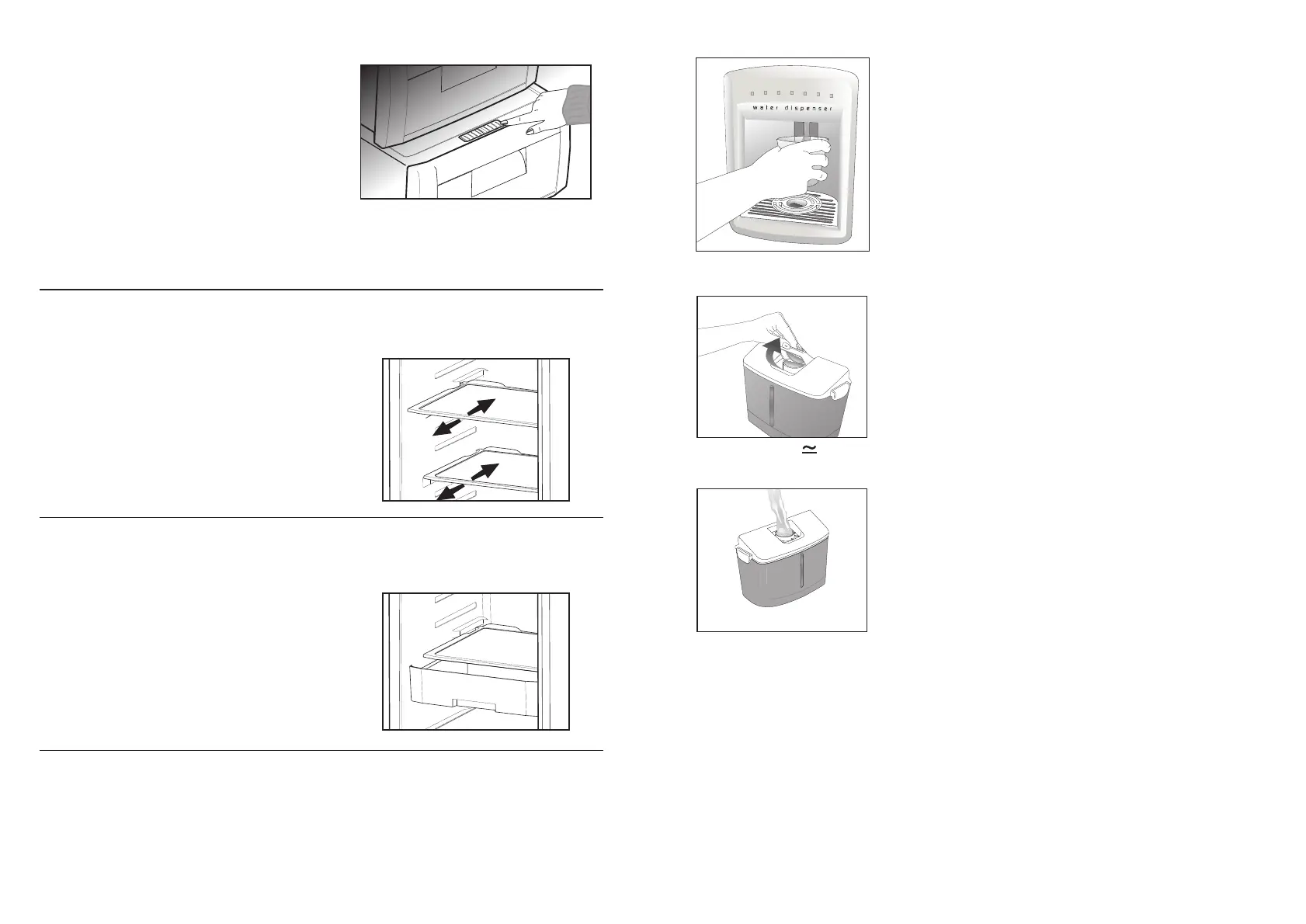 water dispenser

$\simeq$