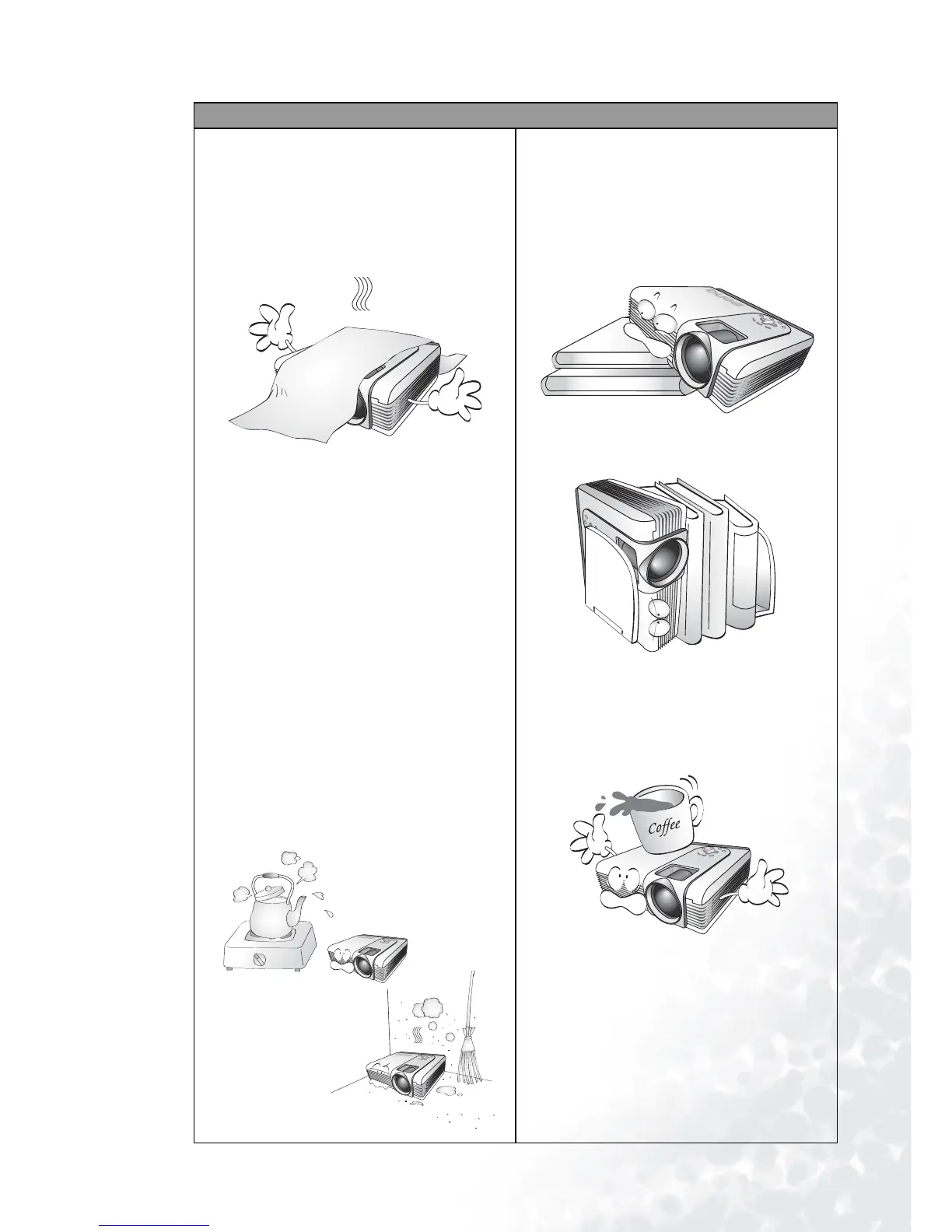 Coffee