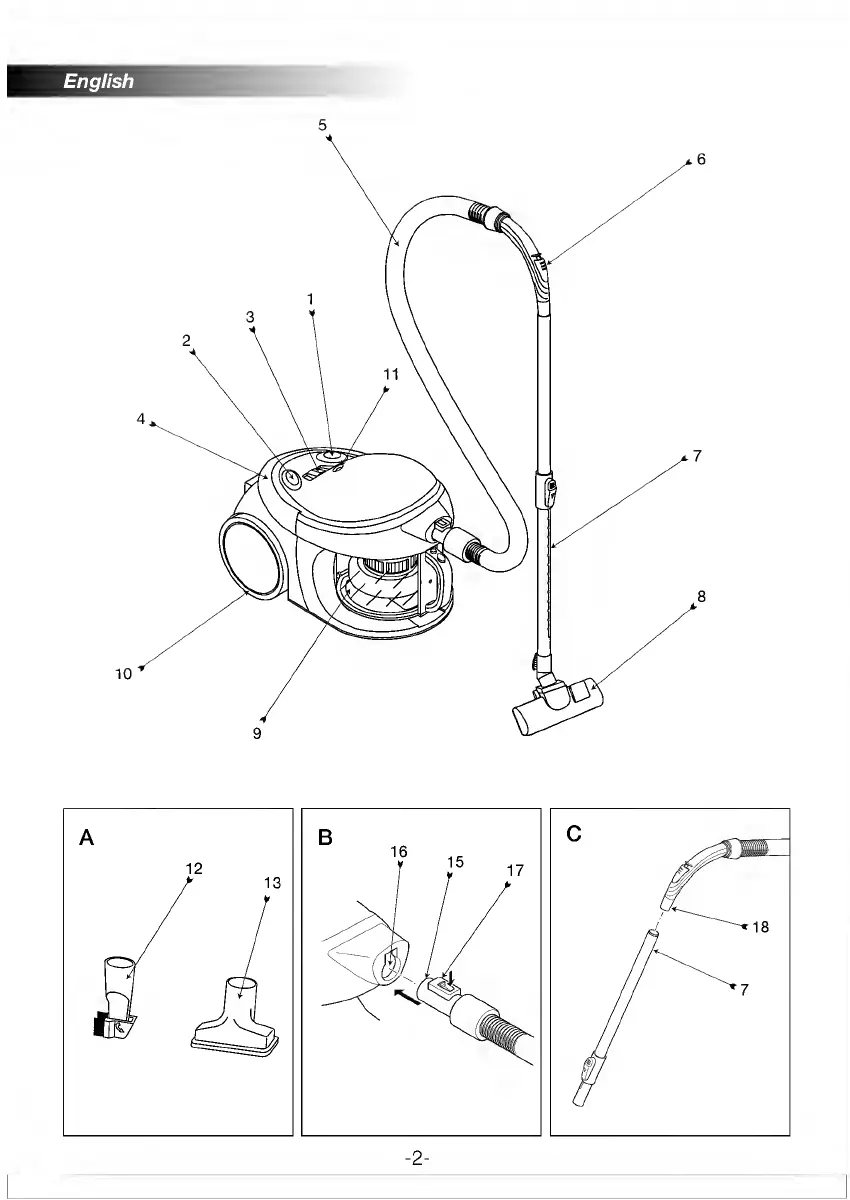 English

5
6
1
3
2
11
4
7
8
10
9

A
12
13

B
16
15
17

C
18
7

-2-