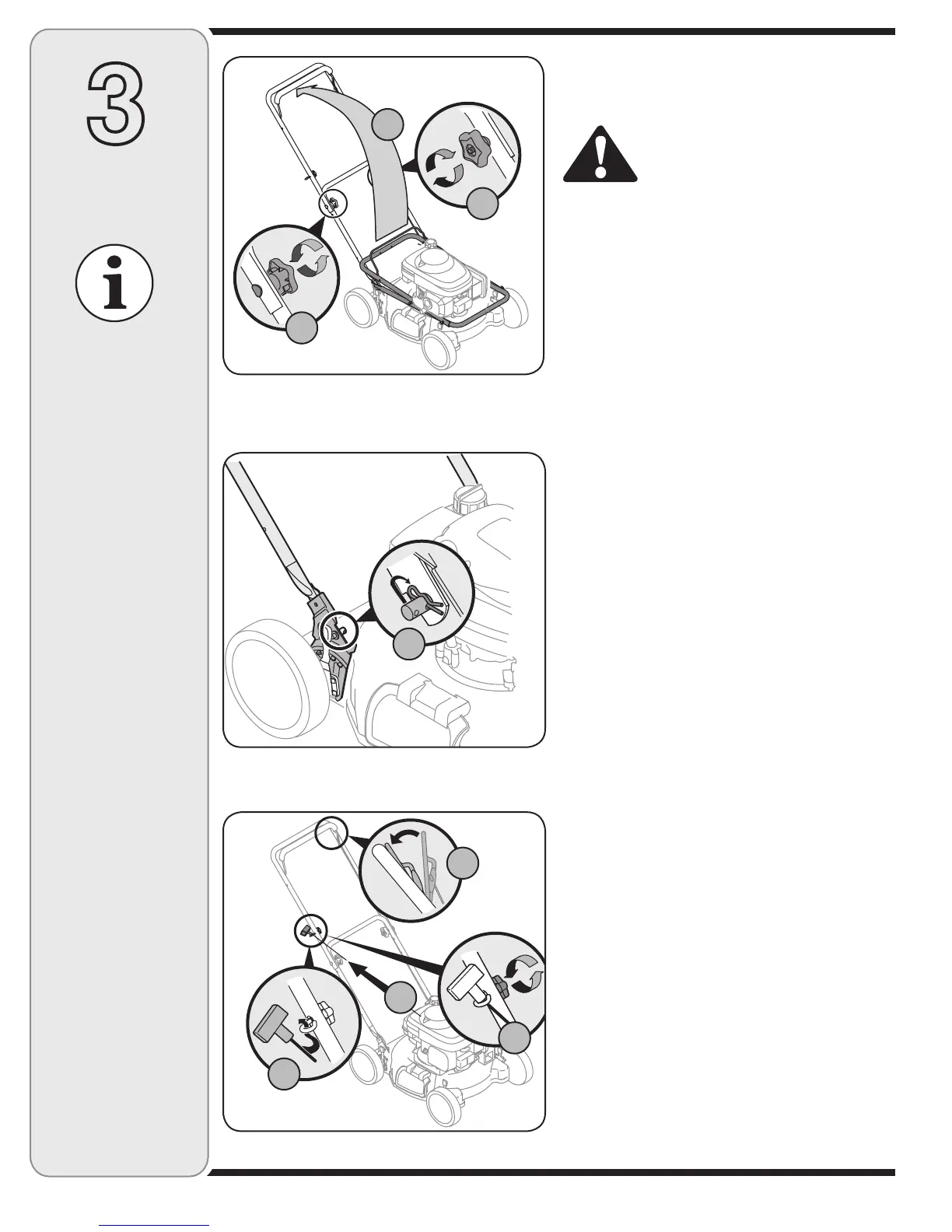 3