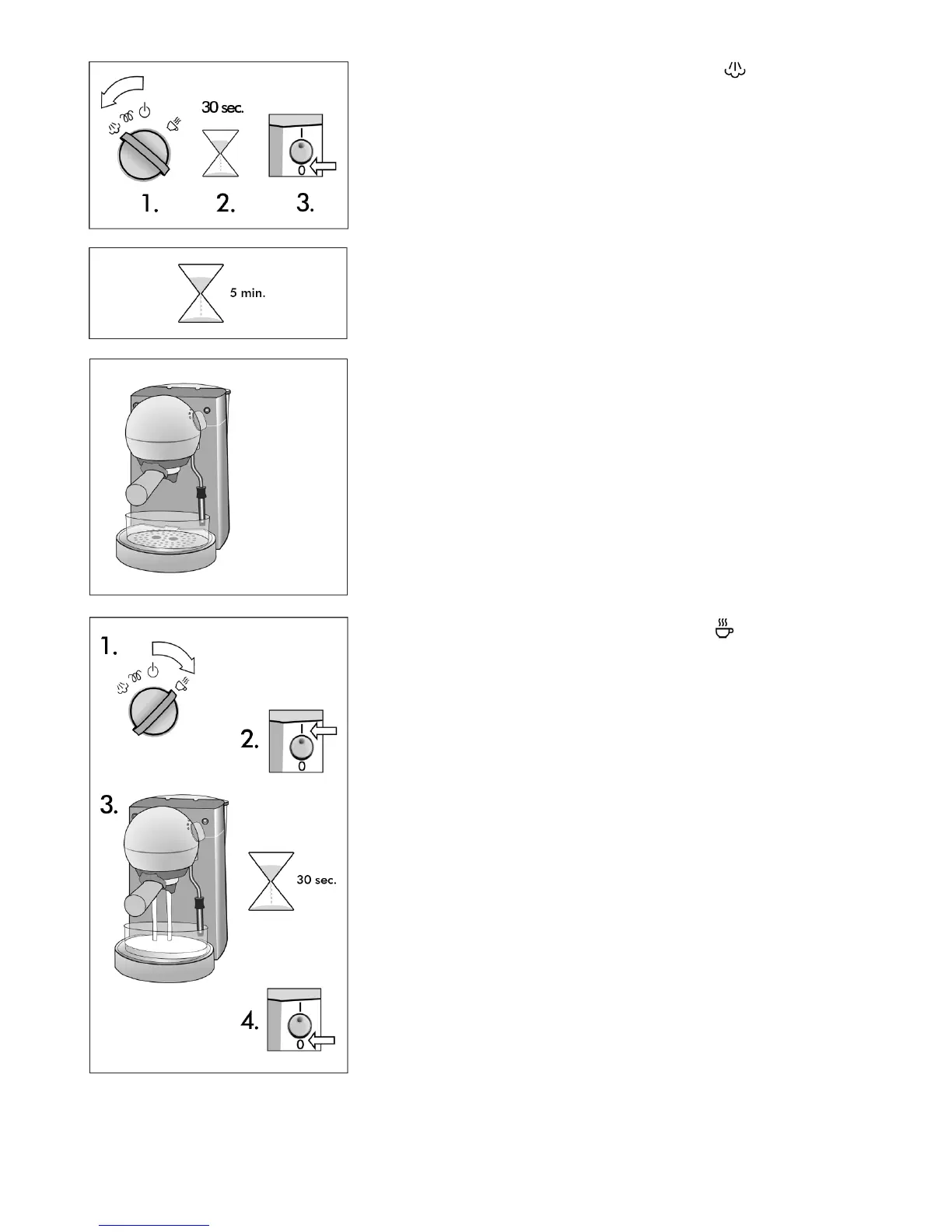 30 sec.

I

0

1. 2. 3.

5 min.

1.

2.

I

0

3.

30 sec.

4.

I

0