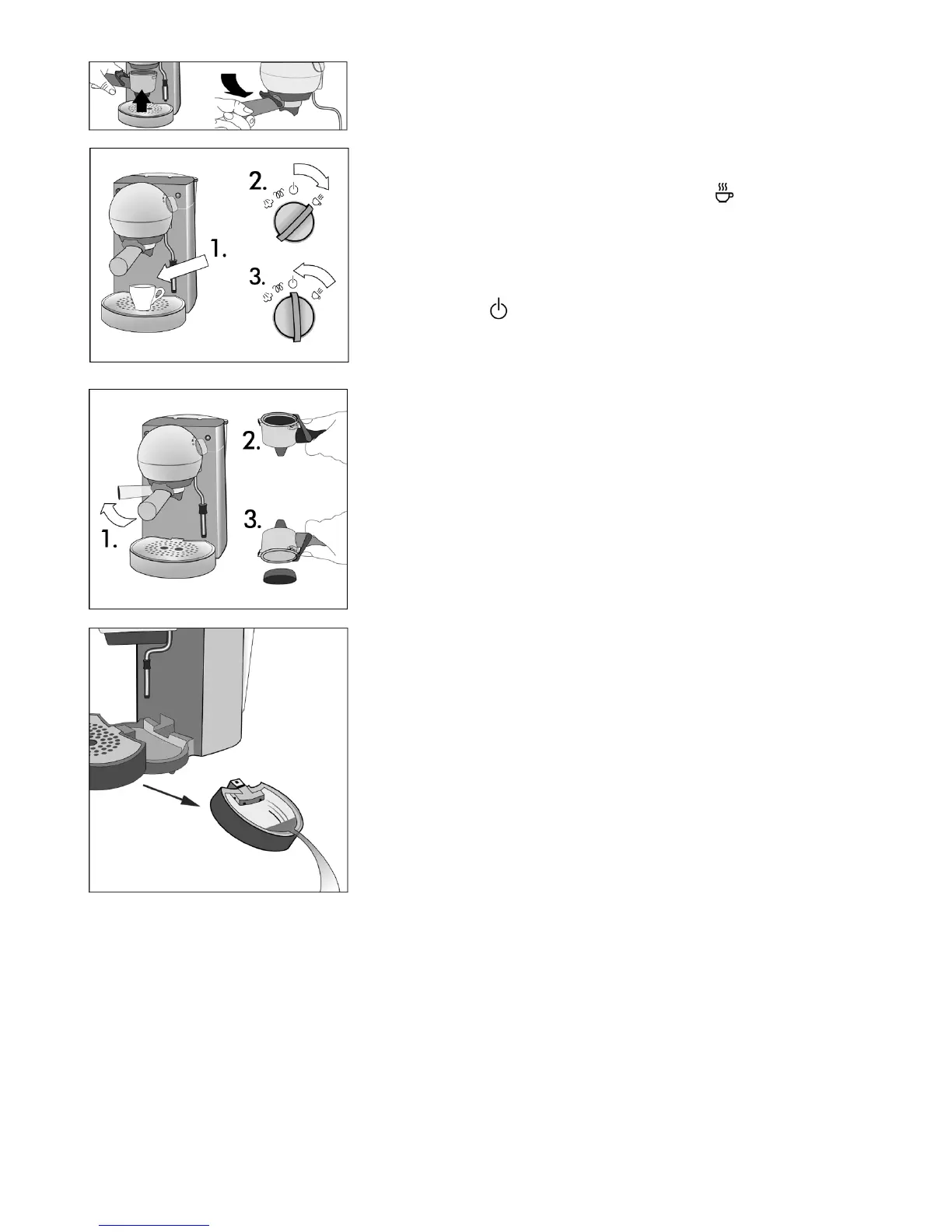 2.

1.

3.

2.

3.

1.