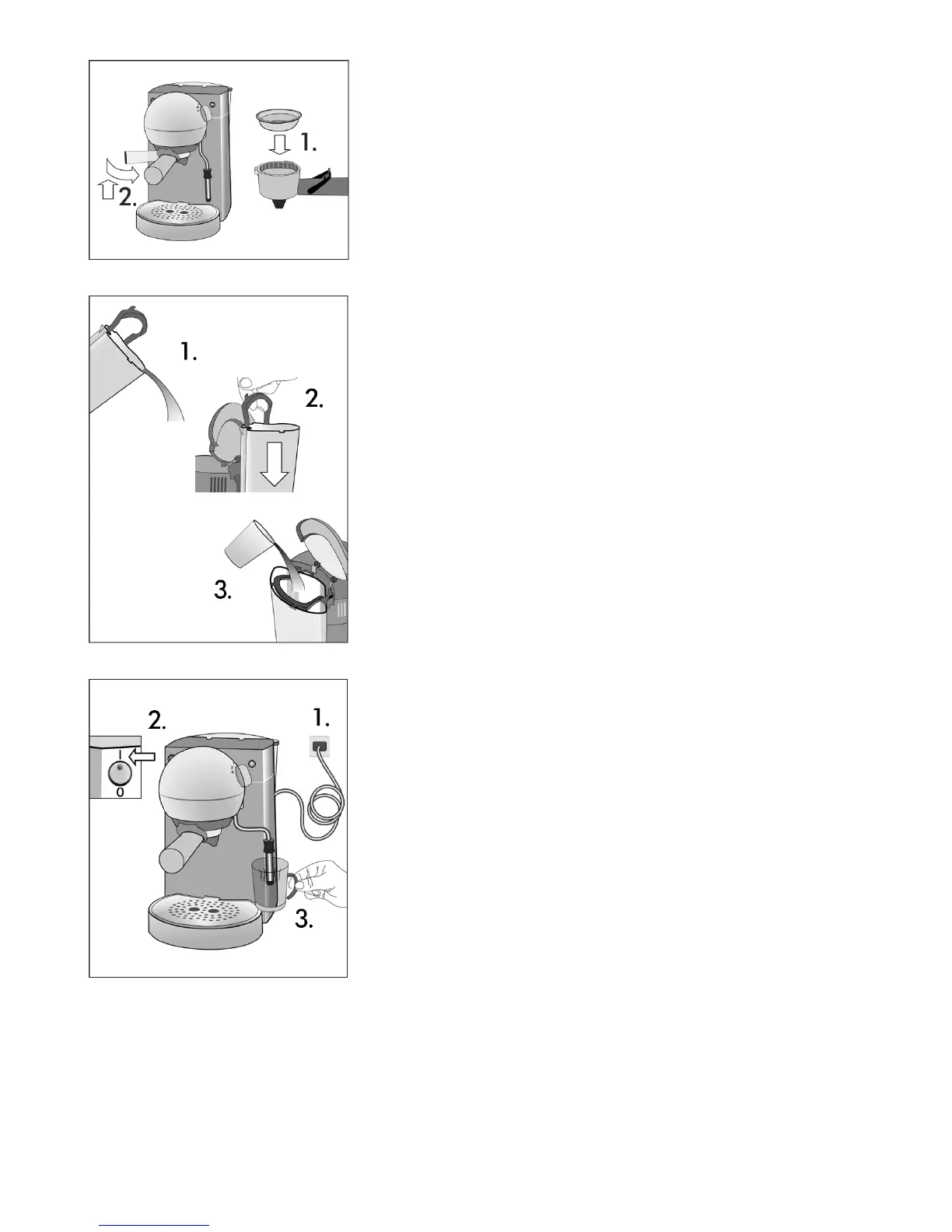 1.
2.

1.
2.
3.

2.
1.
I
0
3.