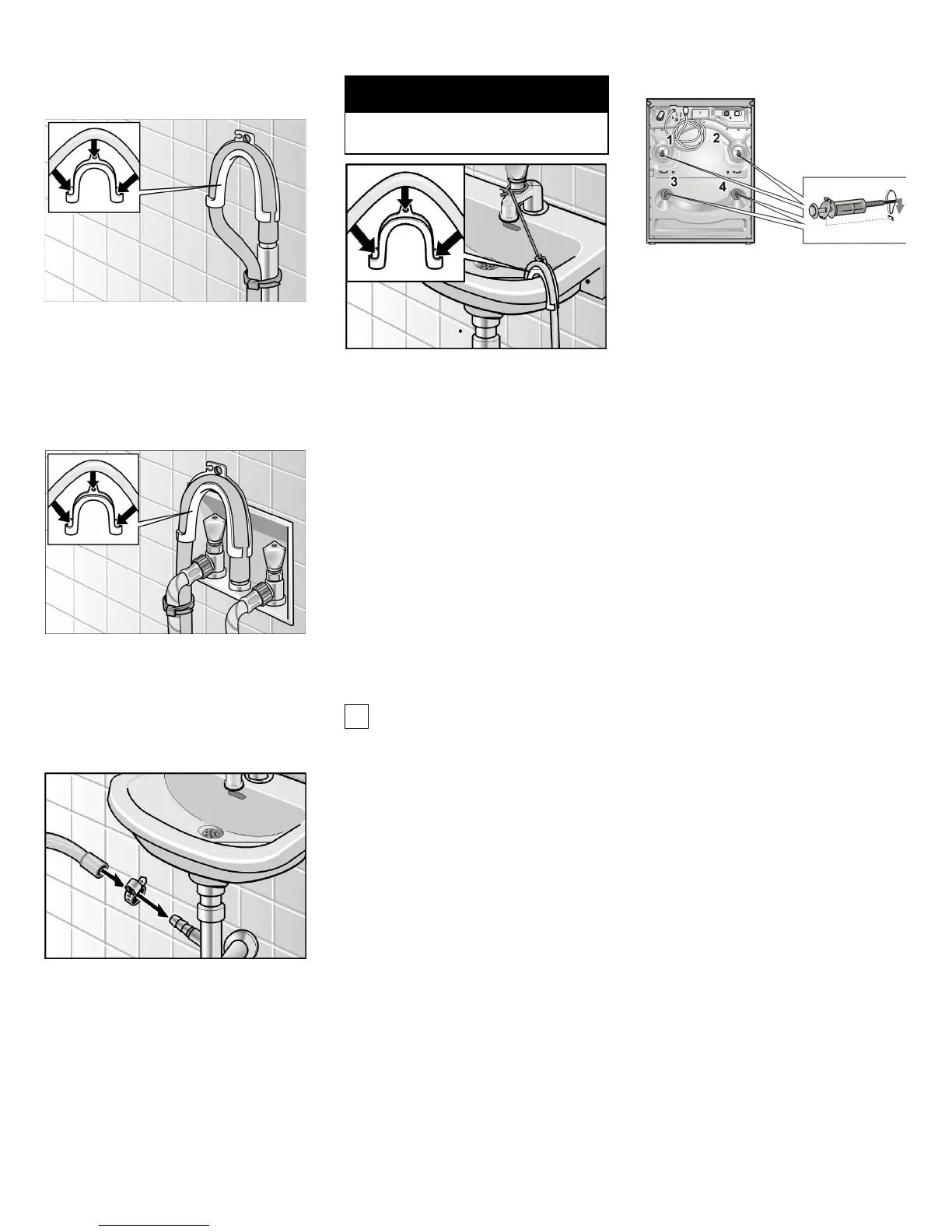 1
2
3
4