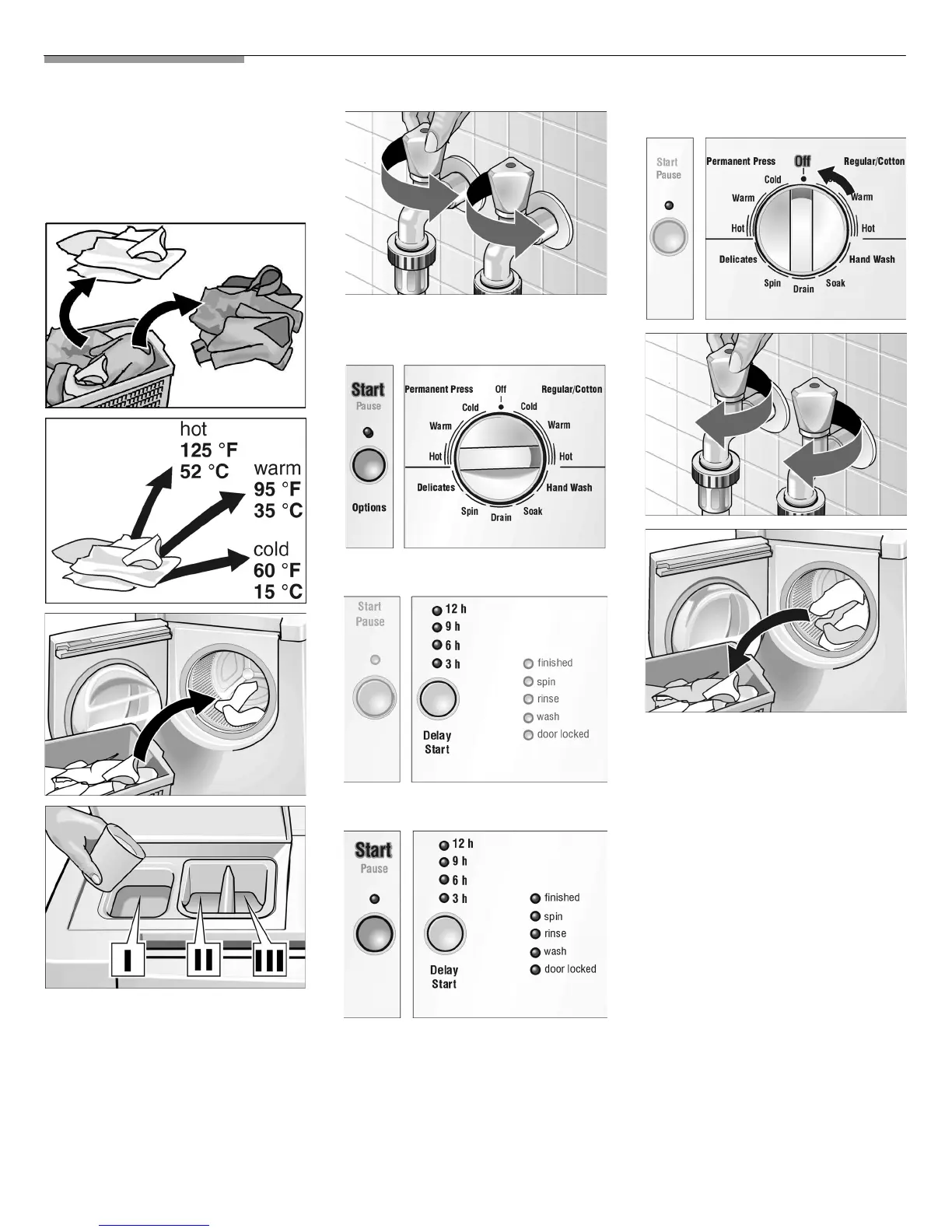 hot
125 °F
52 °C
warm
95 °F
35 °C
cold
60 °F
15 °C

I II III

Start
Pause
Options
Permanent Press
Off
Regular/Cotton
Cold
Cold
Warm
Warm
Hot
Hot
Delicates
Hand Wash
Spin
Drain
Soak

Start
Pause
12 h
9 h
6 h
3 h
Delay Start
finished
spin
rinse
wash
door locked

Start
Pause
12 h
9 h
6 h
3 h
Delay Start
finished
spin
rinse
wash
door locked

Start
Pause
Permanent Press
Off
Regular/Cotton
Cold
Warm
Warm
Hot
Hot
Delicates
Hand Wash
Spin
Drain
Soak