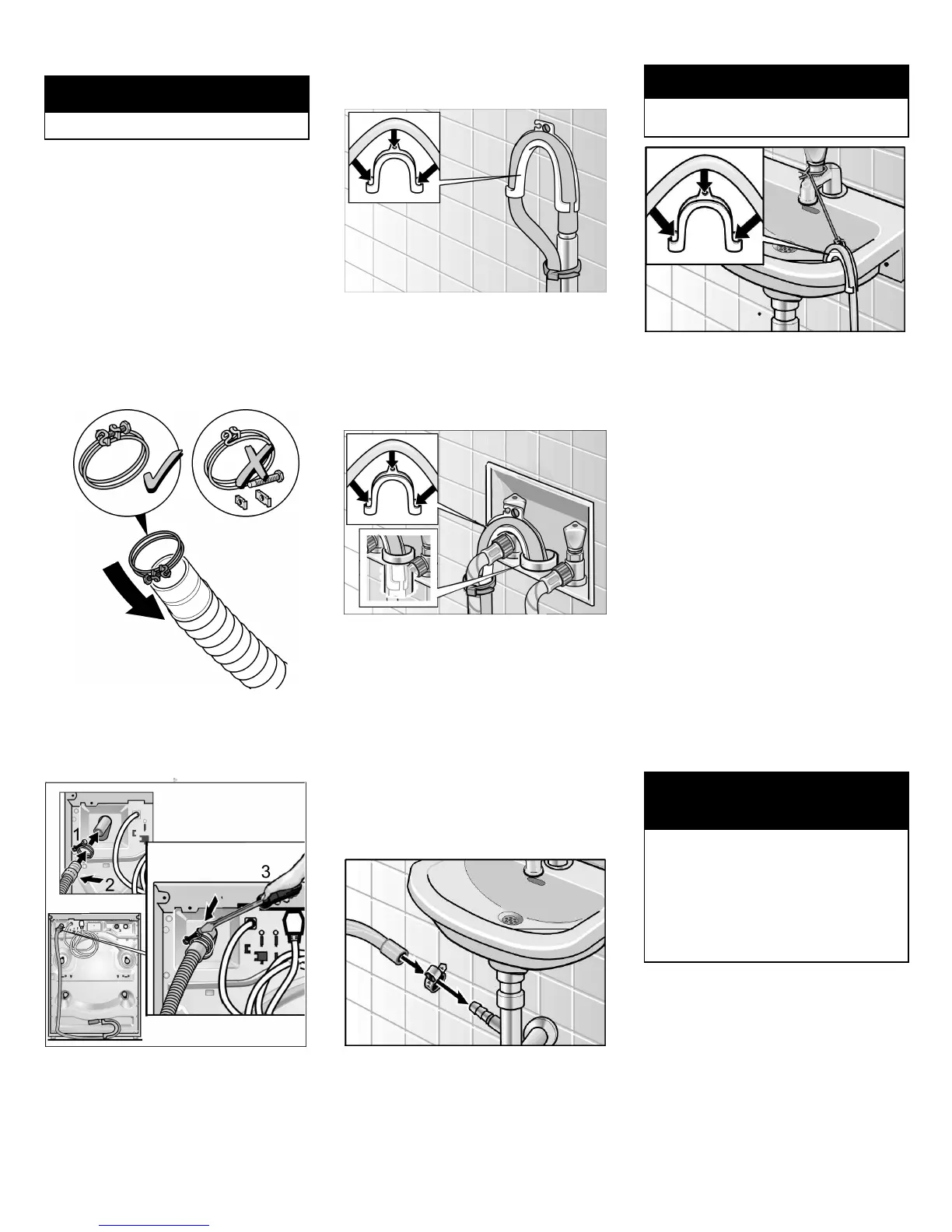 1

2

3