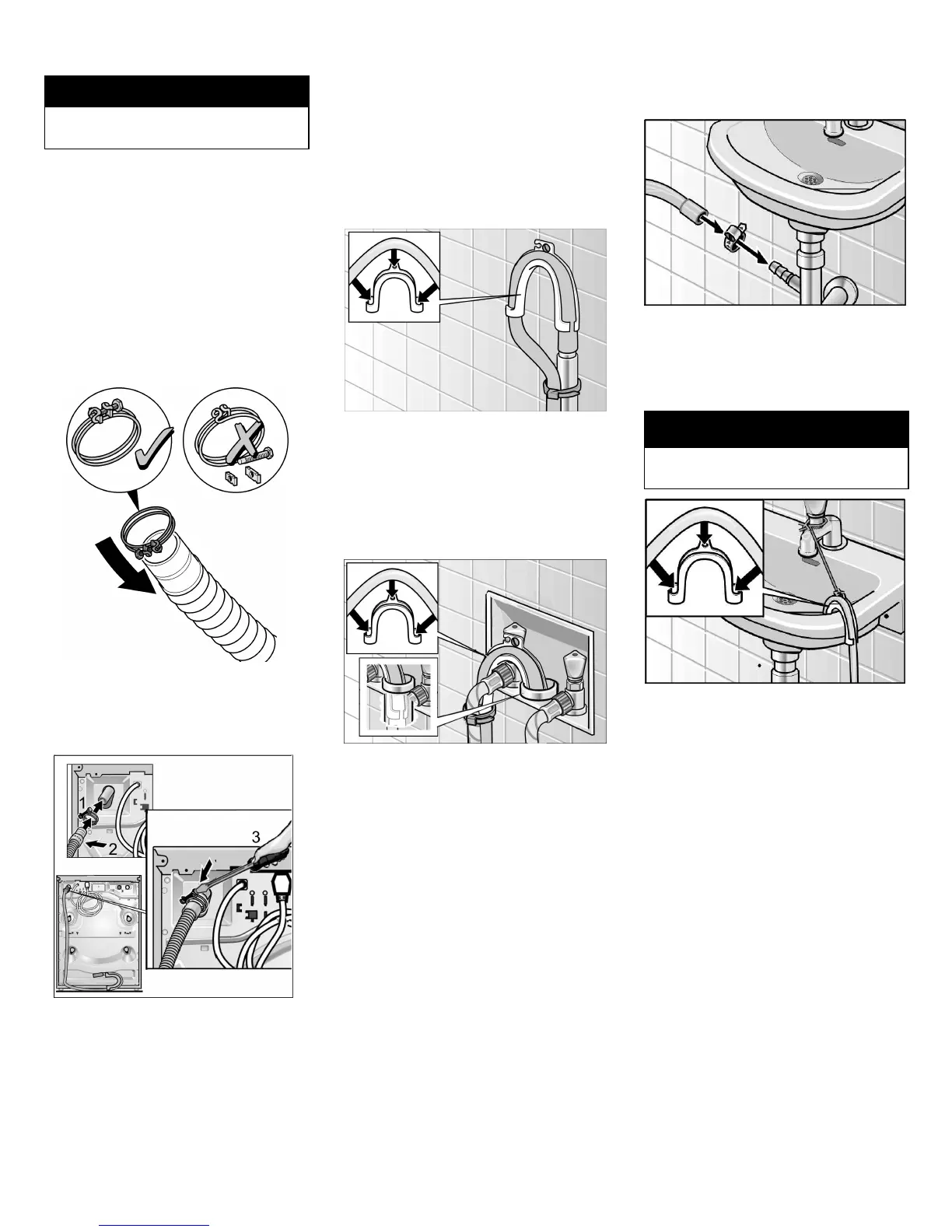 1

2

3