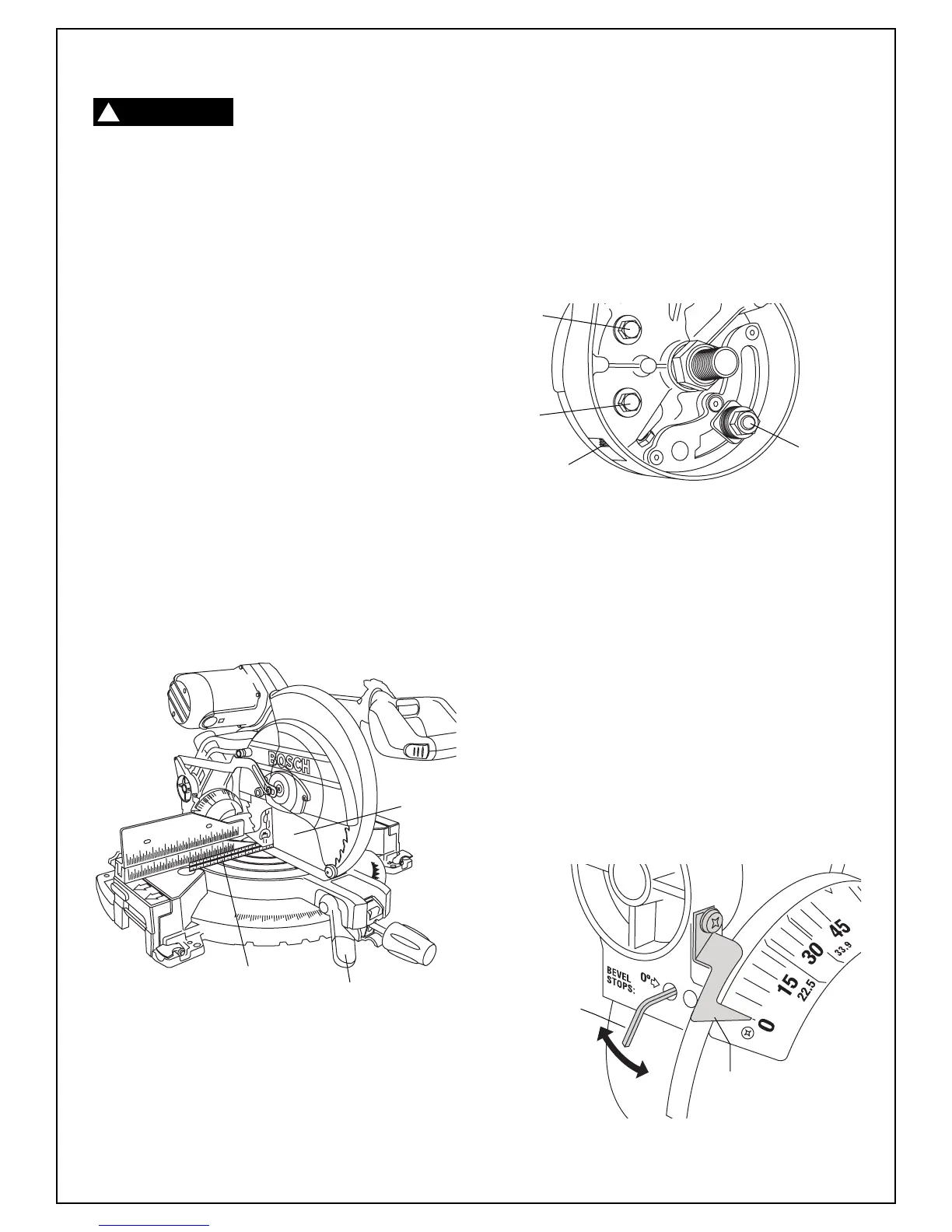 BOSCH

BEVEL STOPS: 0°

0
15
22.5
30
33.9
45