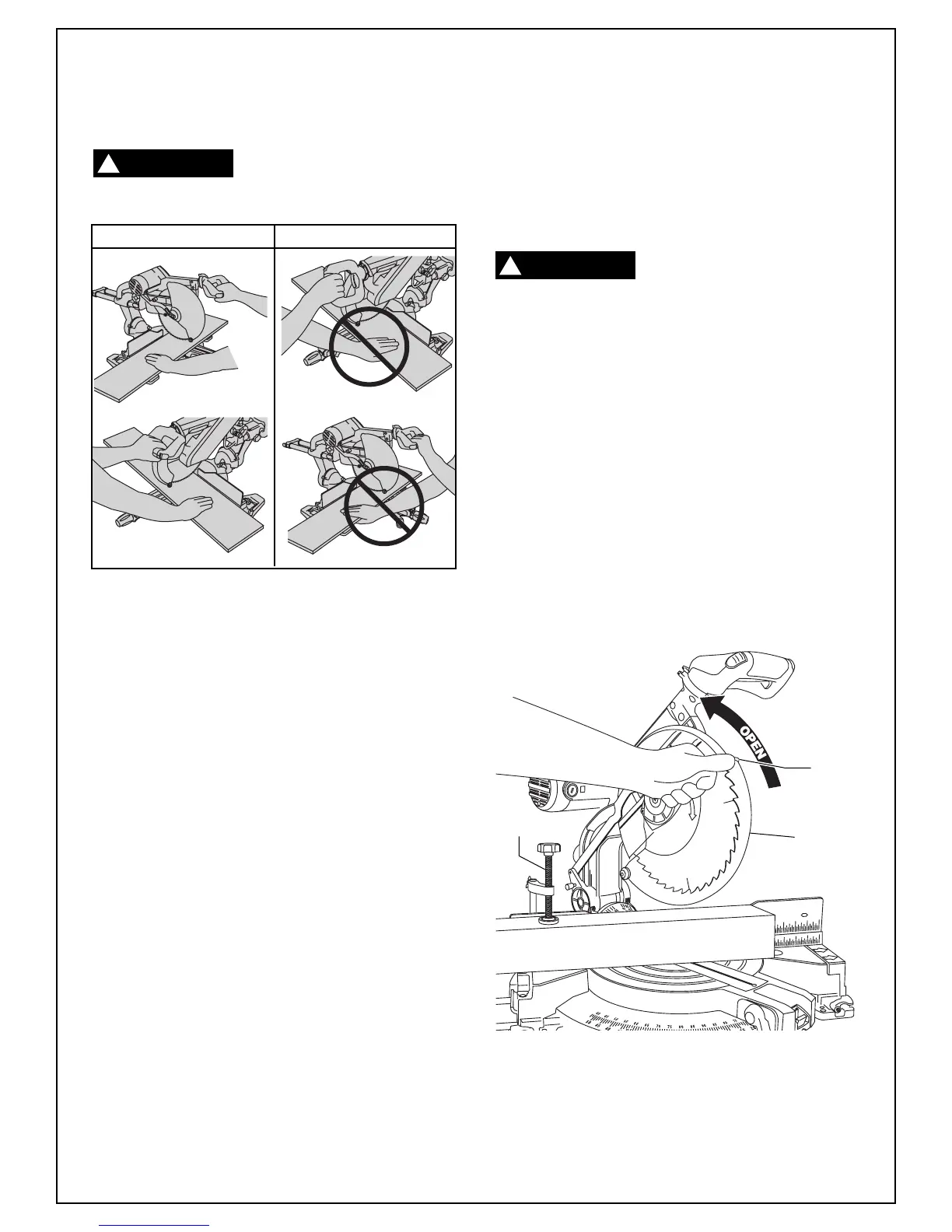 OPEN