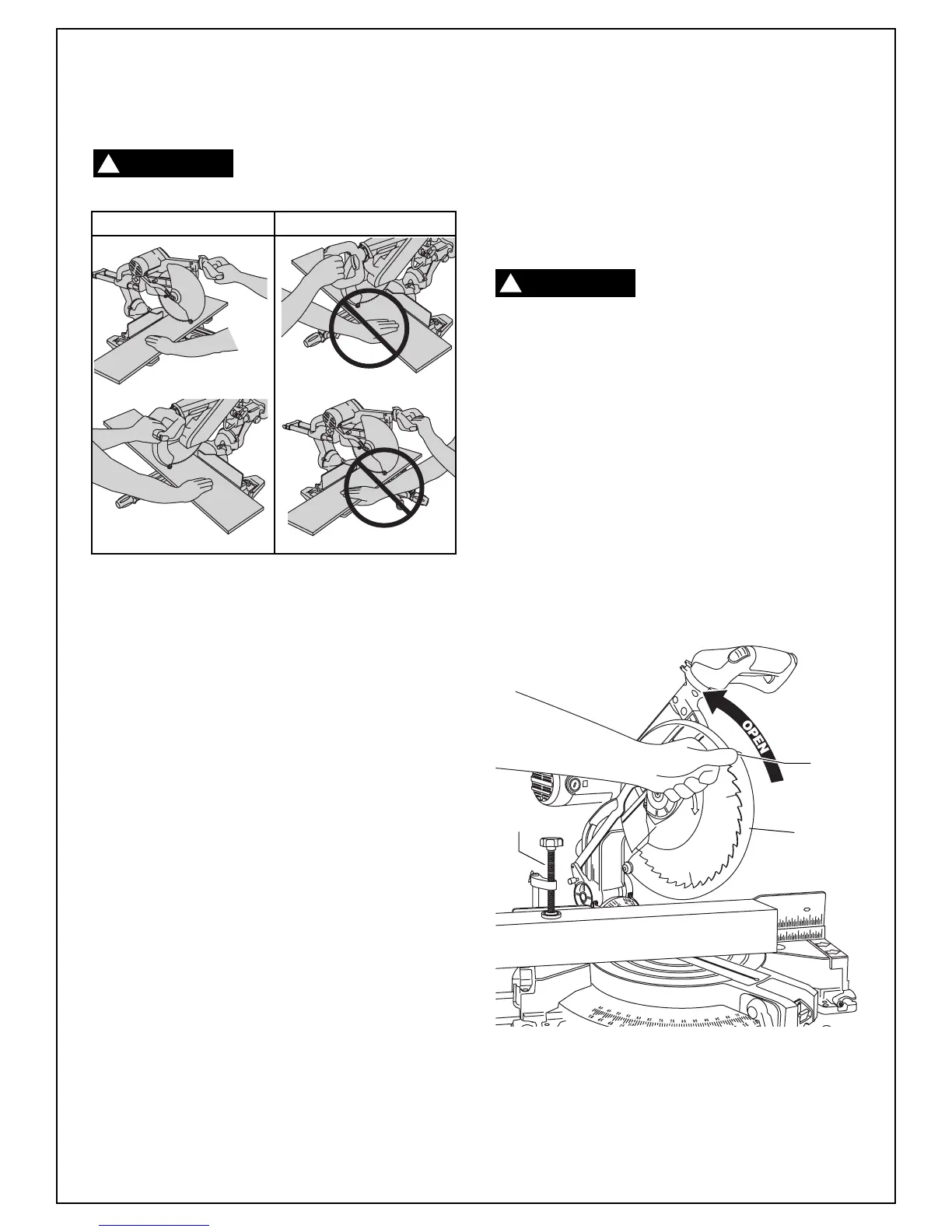 OPEN