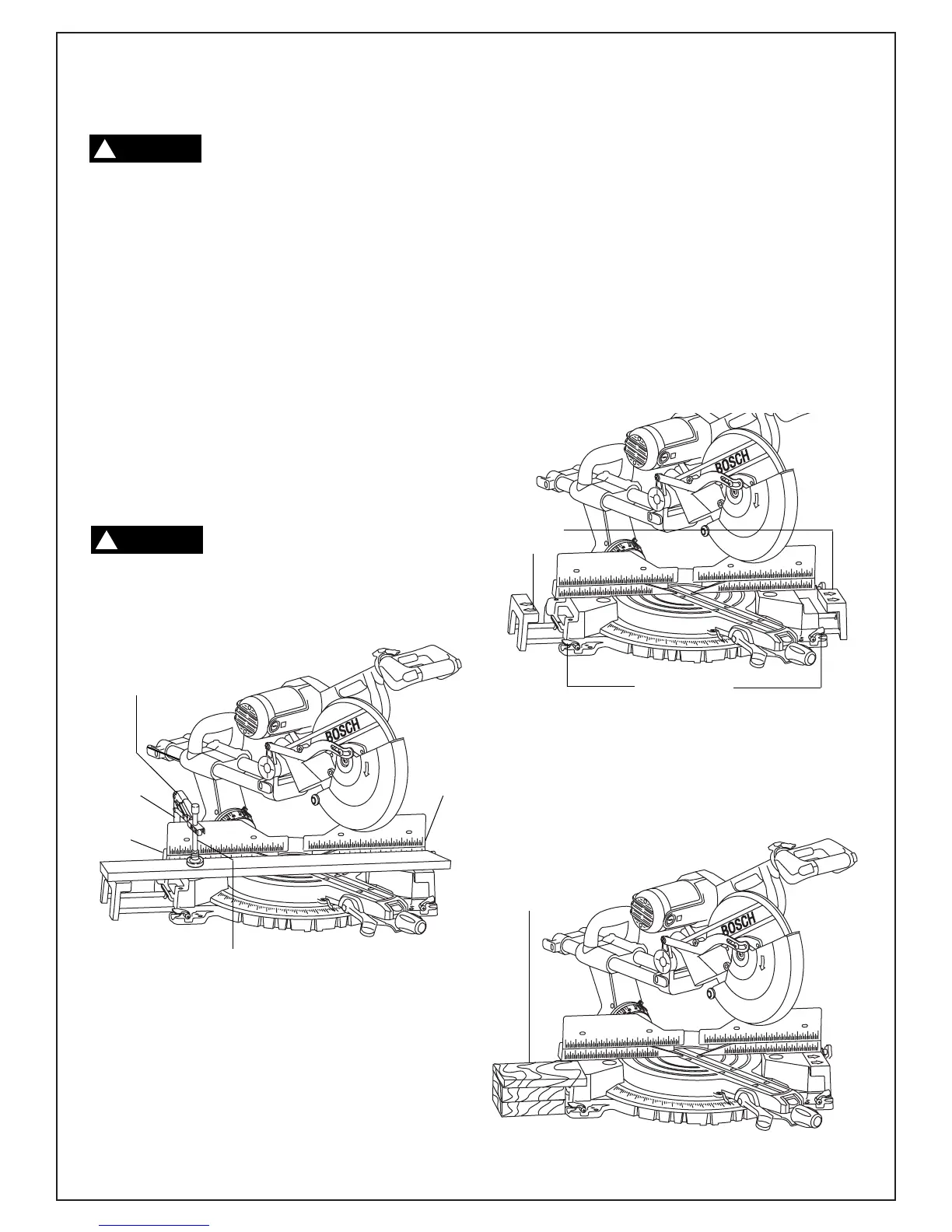 BOSCH

BOSCH

BOSCH