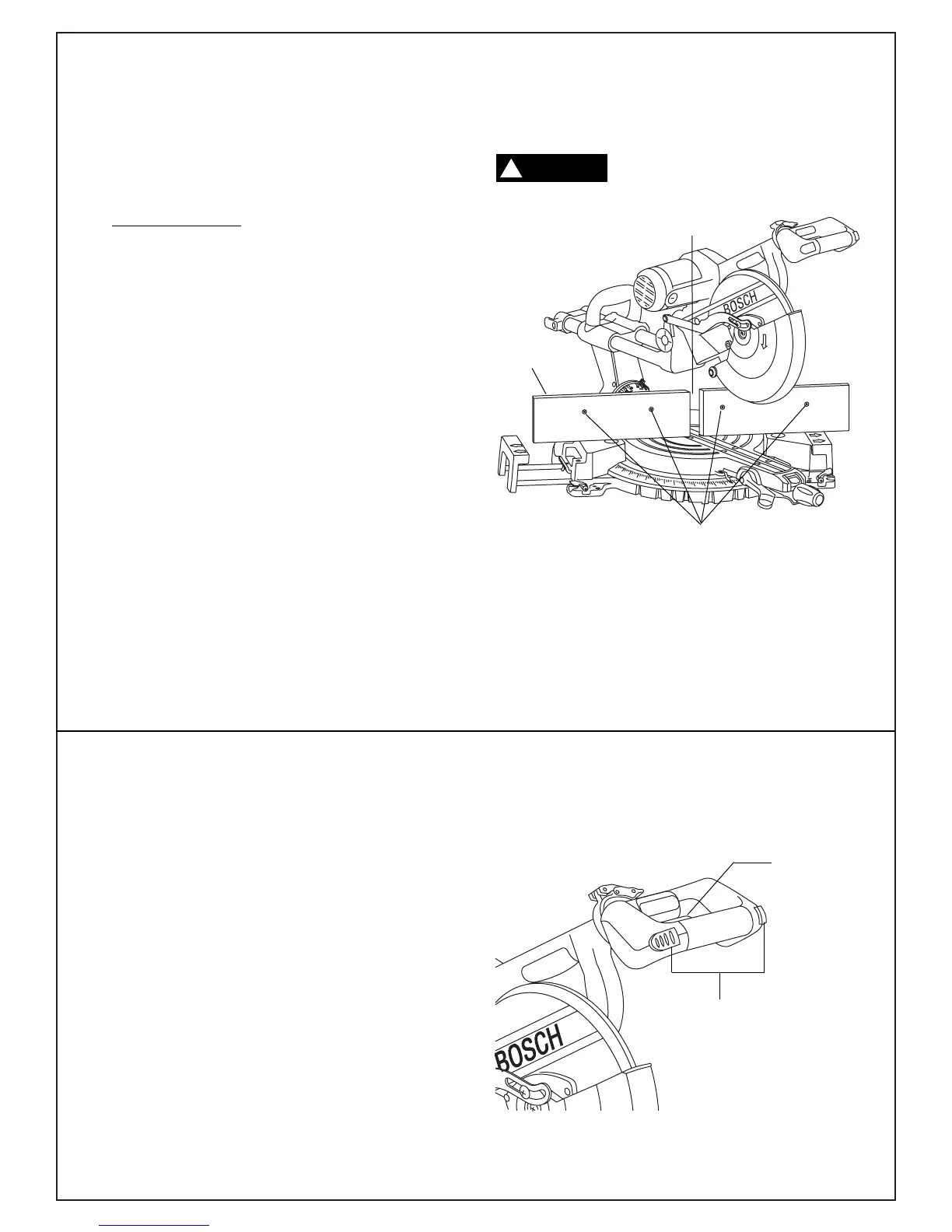 BOSCH

BOSCH