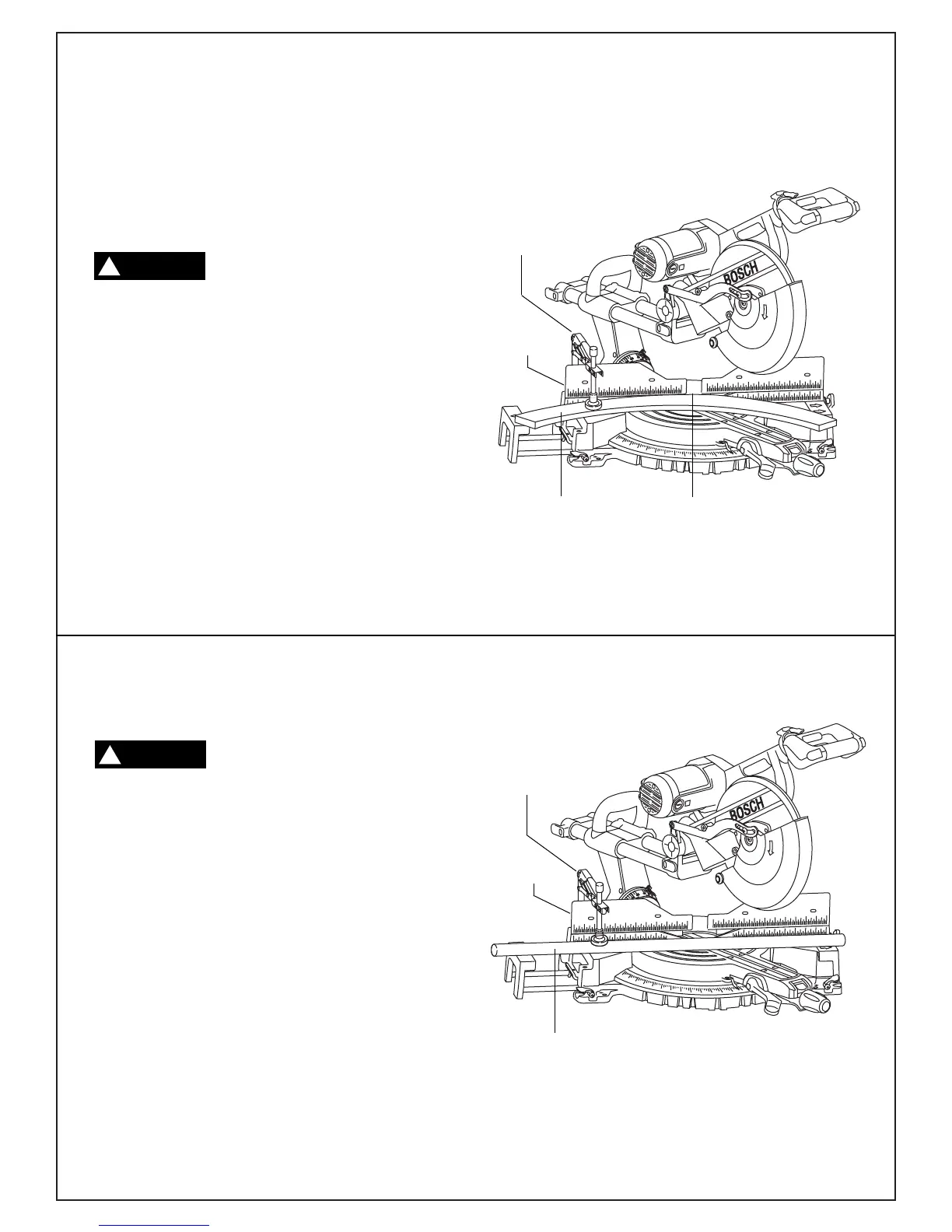 BOSCH

BOSCH