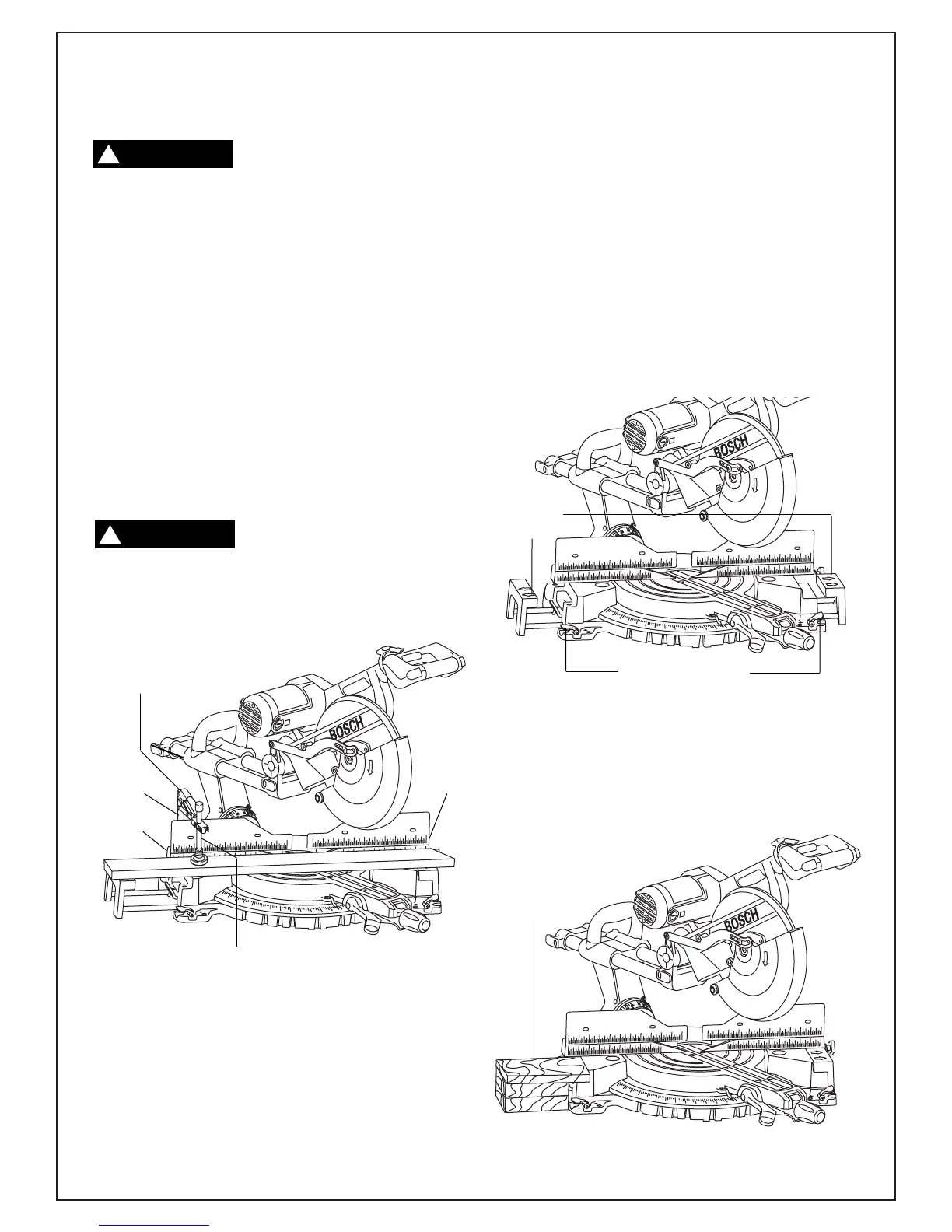 BOSCH

BOSCH

BOSCH