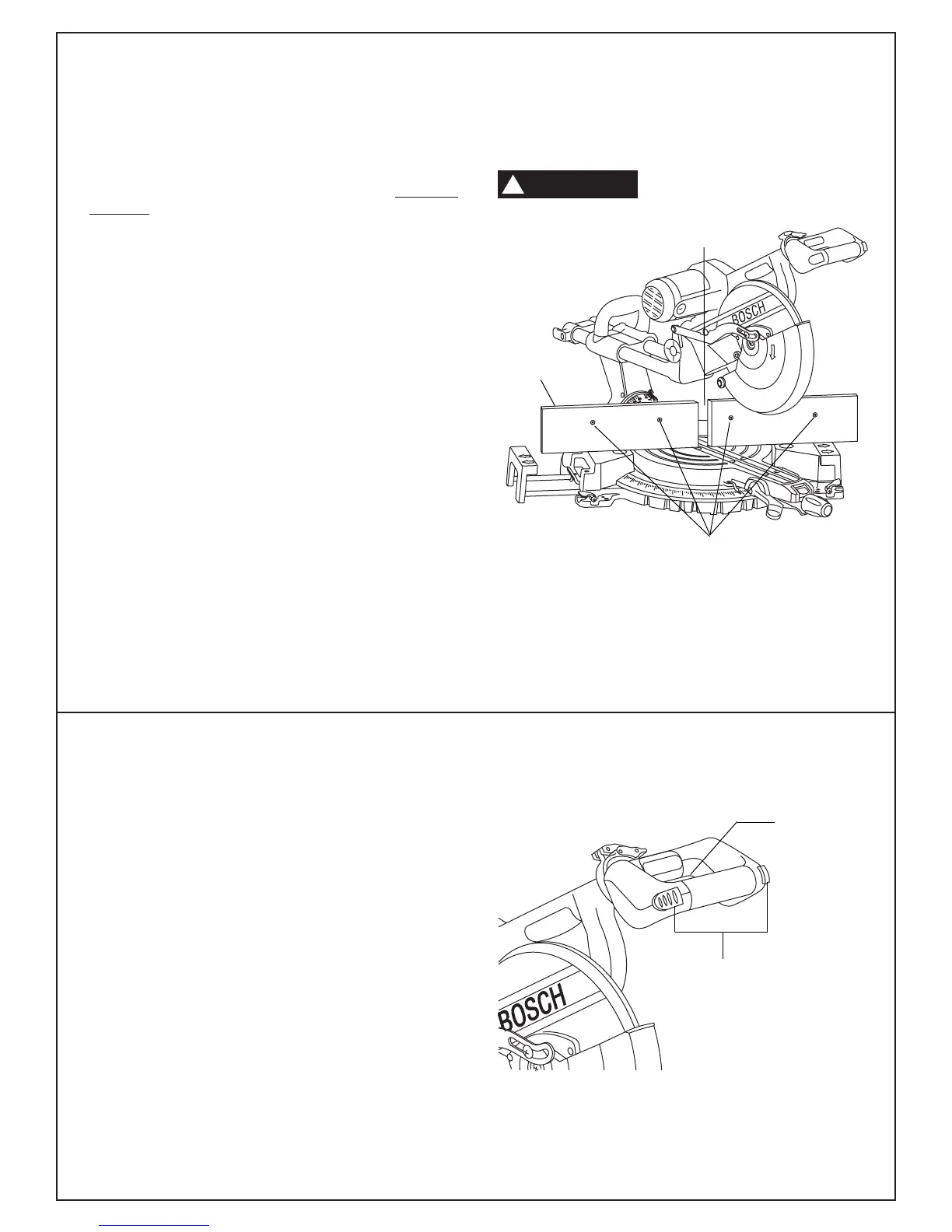 BOSCH

BOSCH