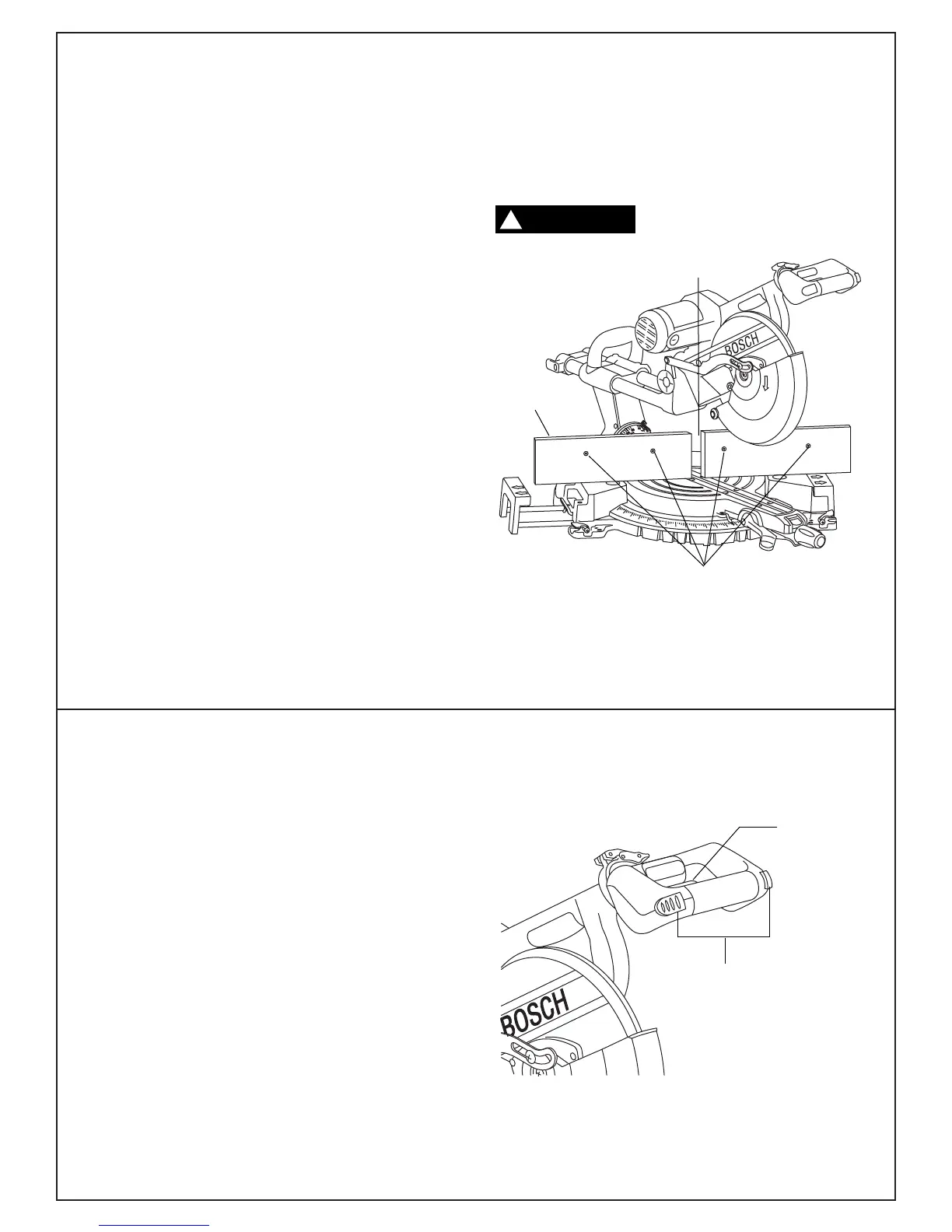 BOSCH

BOSCH