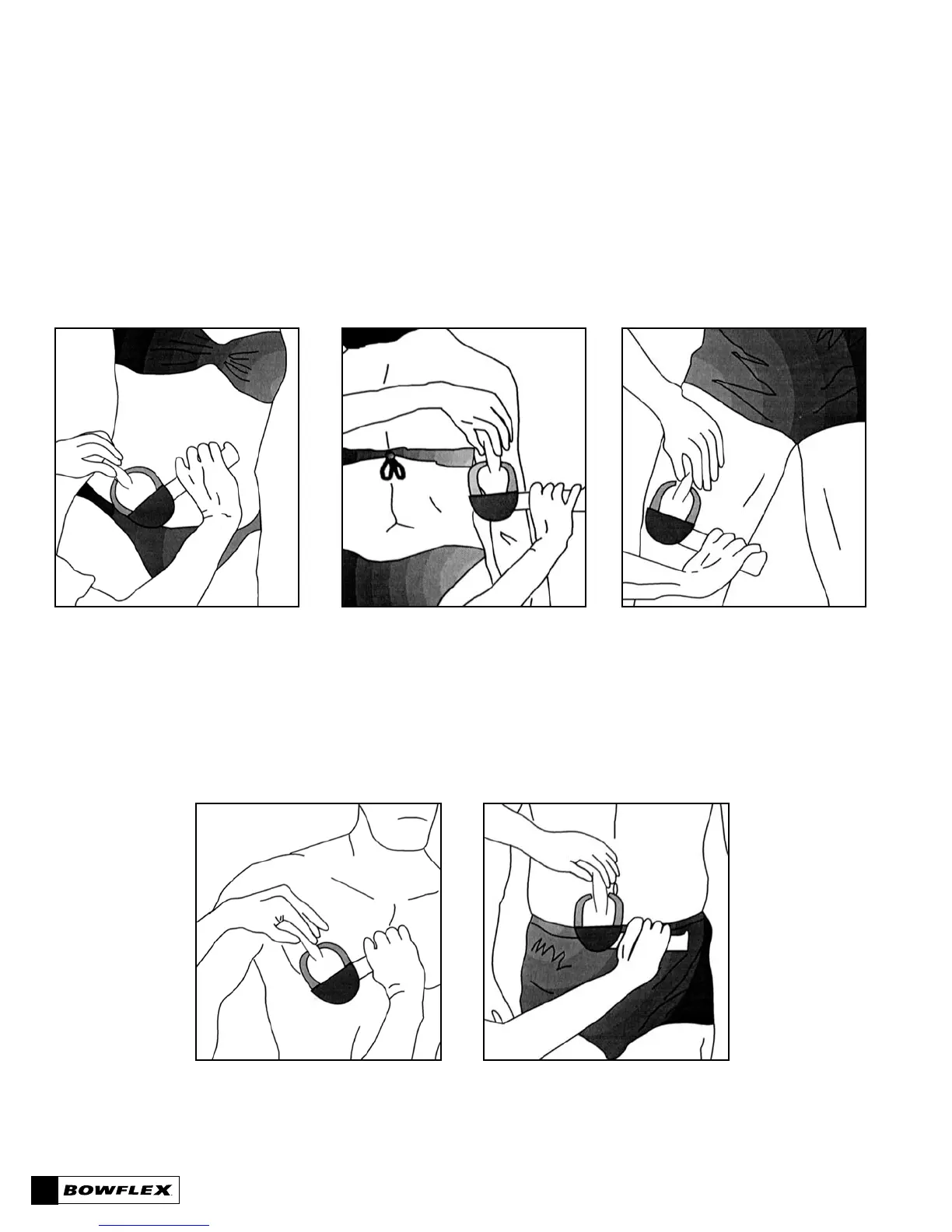 BOWFLEX